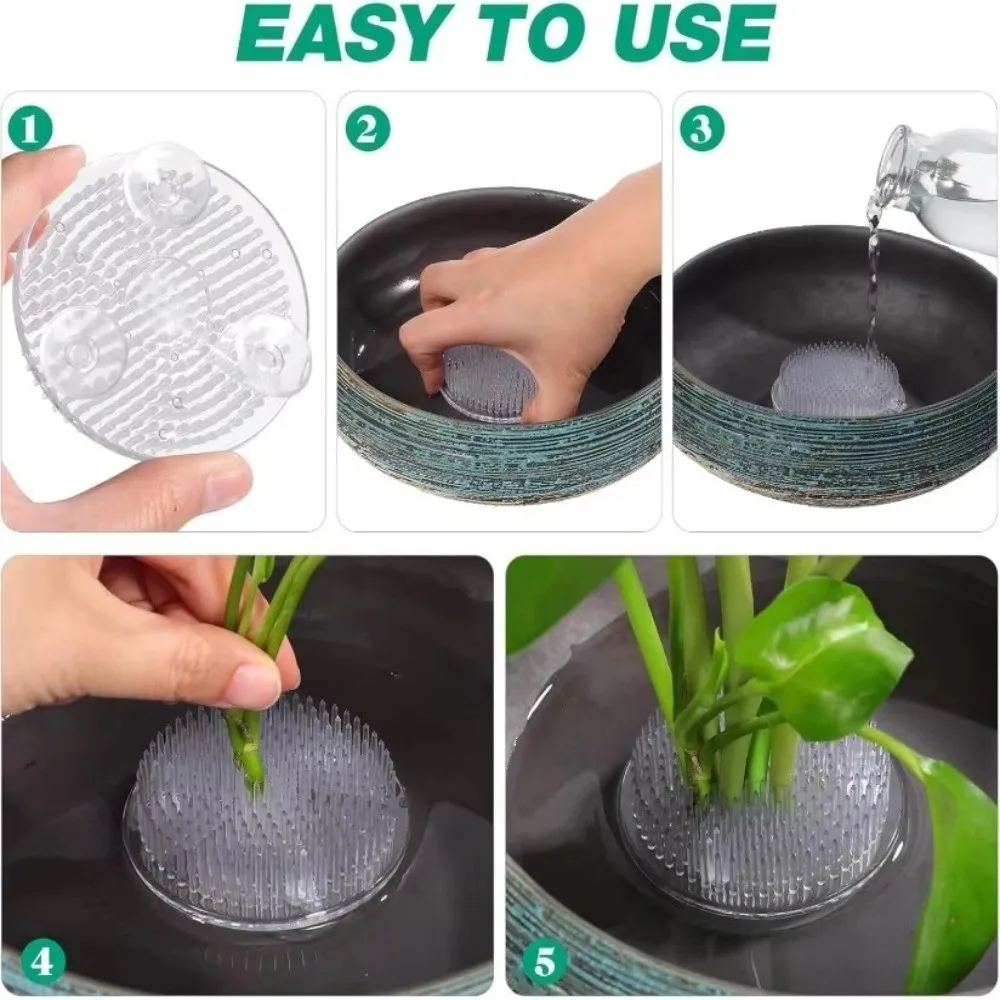 EASY TO USE

1

2

3

4

5