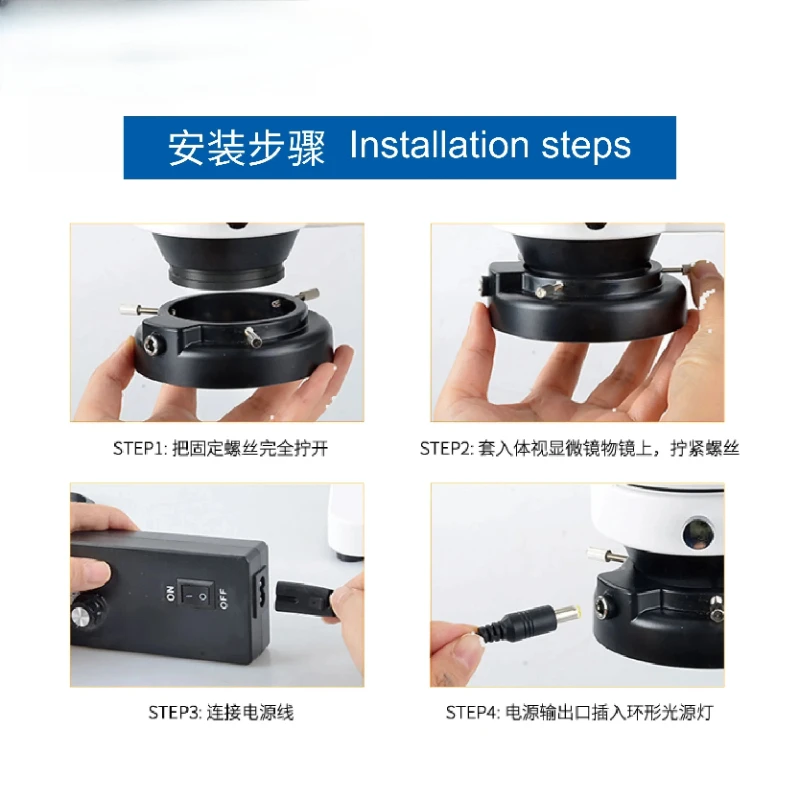 安装步骤 Installation steps

STEP1: 把固定螺丝完全拧开

STEP2: 套入体视显微镜物镜上，拧紧螺丝

ON OFF

STEP3: 连接电源线

STEP4: 电源输出口插入环形光源灯