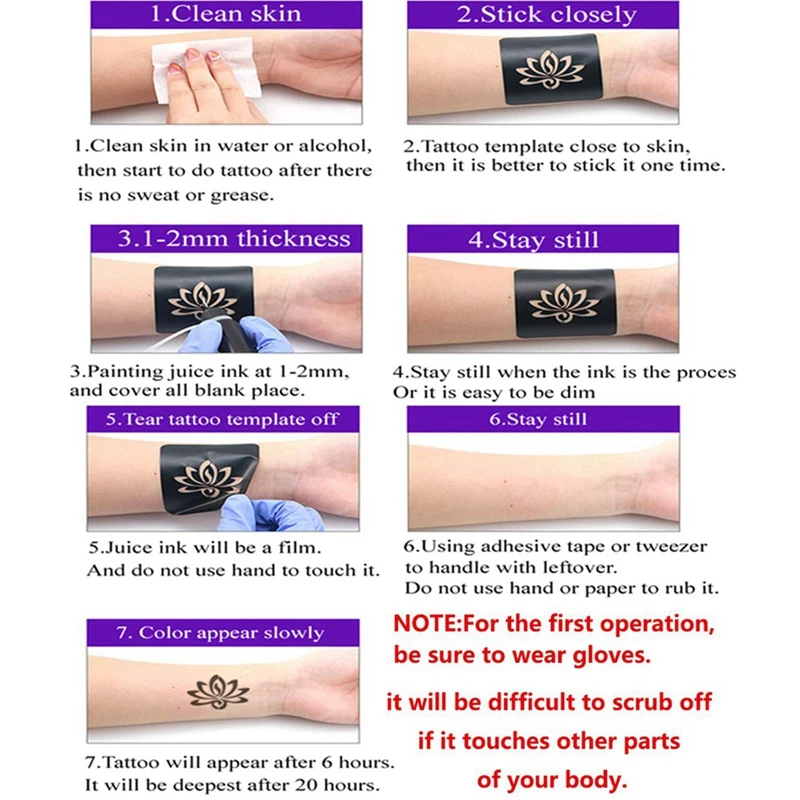 1.Clean skin

1.Clean skin in water or alcohol, then start to do tattoo after there is no sweat or grease.

2.Stick closely

2.Tattoo template close to skin, then it is better to stick it one time.

3.1-2mm thickness

3.Painting juice ink at 1-2mm, and cover all blank place.

4.Stay still

4.Stay still when the ink is the proces Or it is easy to be dim

5.Tear tattoo template off

5.Juice ink will be a film. And do not use hand to touch it.

6.Stay still

6.Using adhesive tape or tweezer to handle with leftover. Do not use hand or paper to rub it.

7. Color appear slowly

7.Tattoo will appear after 6 hours. It will be deepest after 20 hours.

NOTE:For the first operation, be sure to wear gloves.

it will be difficult to scrub off if it touches other parts of your body.