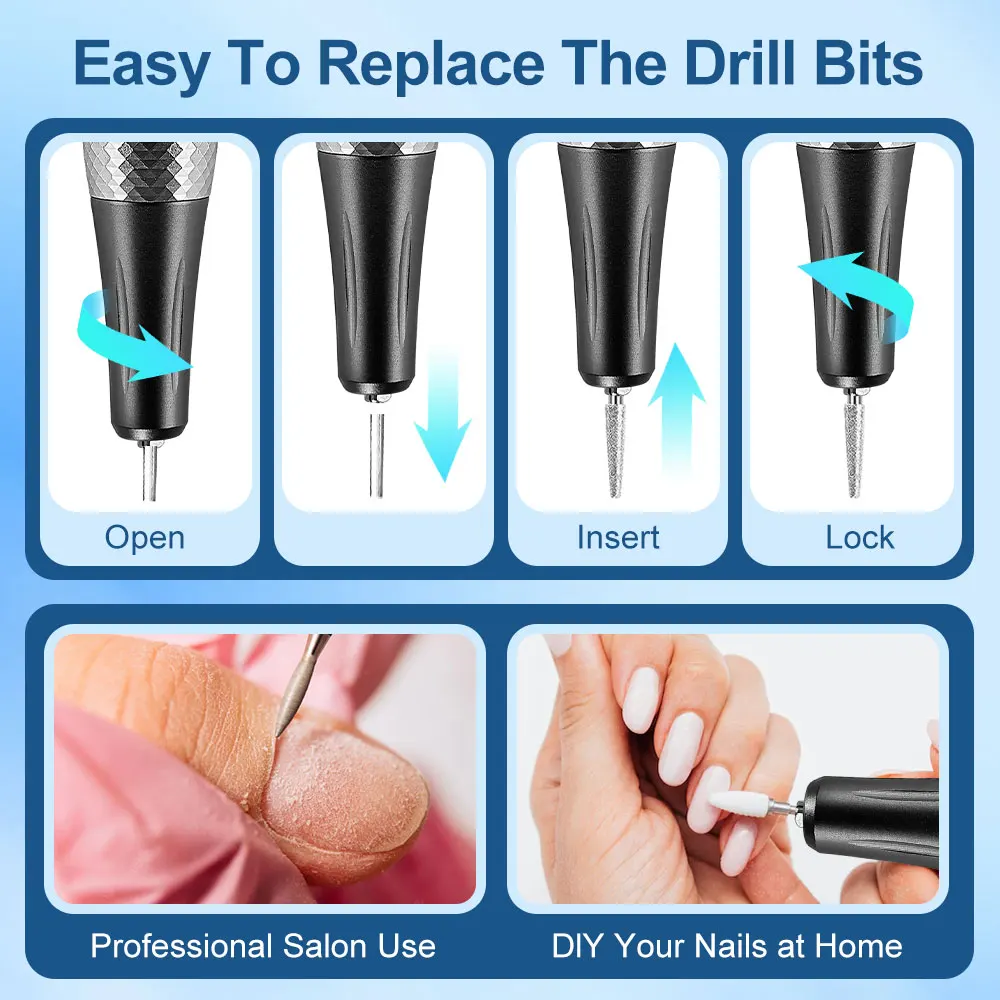 Easy To Replace The Drill Bits

Open

Insert

Lock

Professional Salon Use

DIY Your Nails at Home