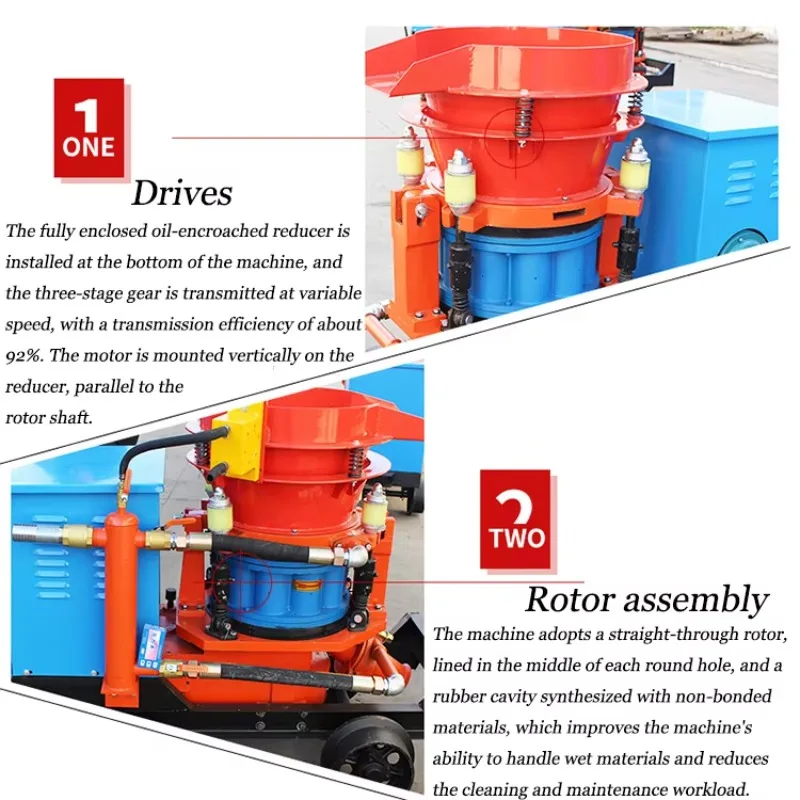 1
ONE

Drives

The fully enclosed oil-encroached reducer is installed at the bottom of the machine, and the three-stage gear is transmitted at variable speed, with a transmission efficiency of about 92%. The motor is mounted vertically on the reducer, parallel to the rotor shaft.

2
TWO

Rotor assembly

The machine adopts a straight-through rotor, lined in the middle of each round hole, and a rubber cavity synthesized with non-bonded materials, which improves the machine's ability to handle wet materials and reduces the cleaning and maintenance workload.