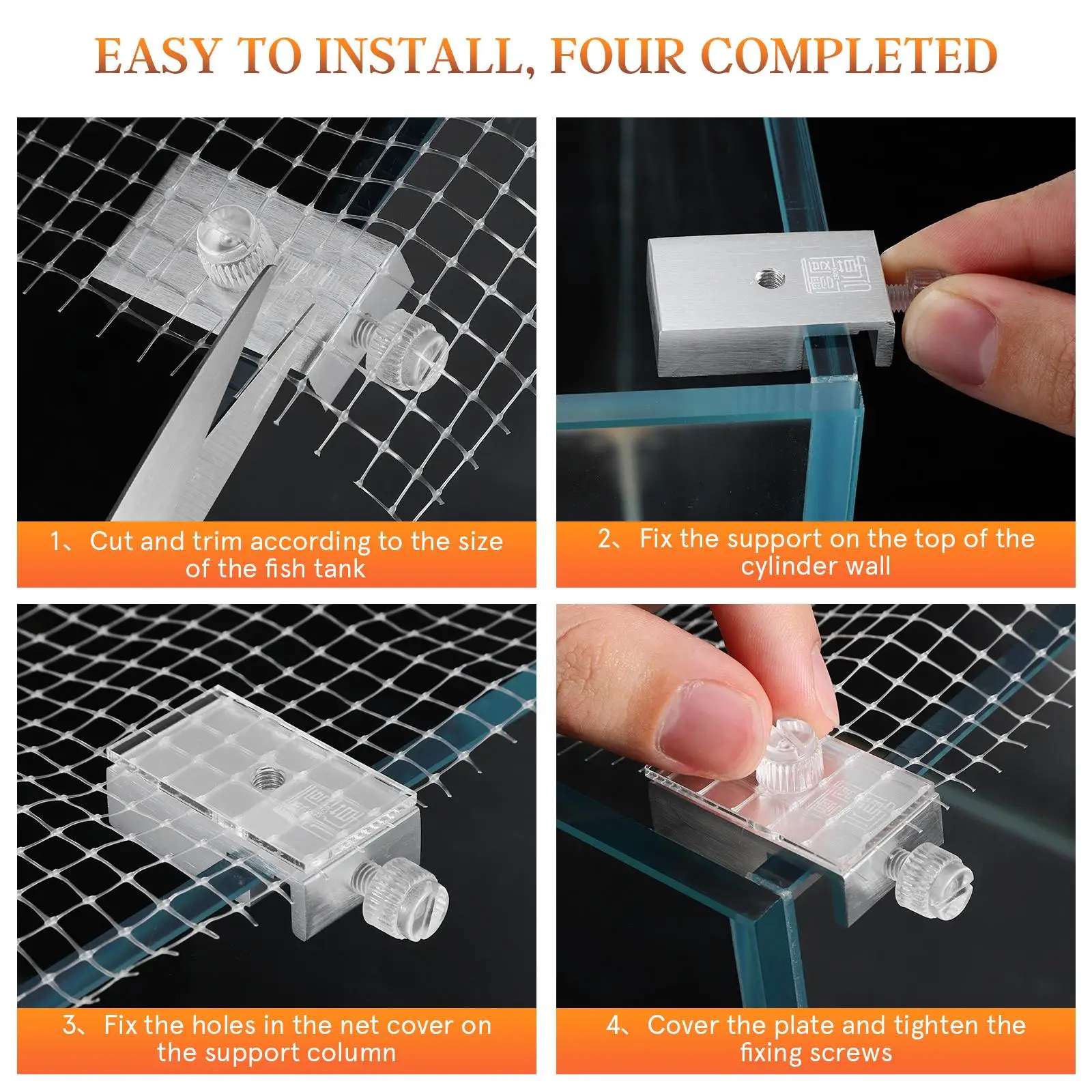 EASY TO INSTALL, FOUR COMPLETED

1、Cut and trim according to the size of the fish tank

2、Fix the support on the top of the cylinder wall

3、Fix the holes in the net cover on the support column

4、Cover the plate and tighten the fixing screws