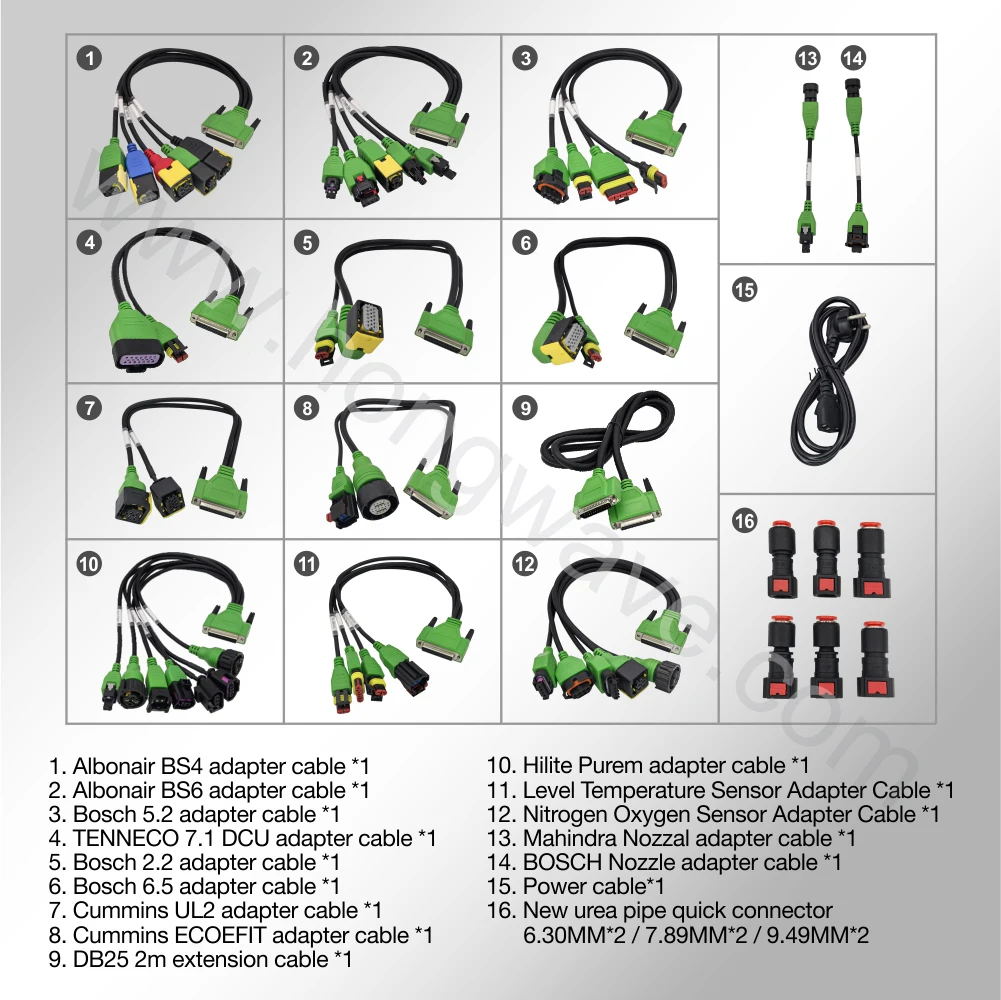 1
2
3
13
14
4
5
6
15
7
8
9
16
10
11
12

www.hongwave.com

1. Albonair BS4 adapter cable *1
2. Albonair BS6 adapter cable *1
3. Bosch 5.2 adapter cable *1
4. TENNECO 7.1 DCU adapter cable *1
5. Bosch 2.2 adapter cable *1
6. Bosch 6.5 adapter cable *1
7. Cummins UL2 adapter cable *1
8. Cummins ECOEFIT adapter cable *1
9. DB25 2m extension cable *1

10. Hilite Purem adapter cable *1
11. Level Temperature Sensor Adapter Cable *1
12. Nitrogen Oxygen Sensor Adapter Cable *1
13. Mahindra Nozzal adapter cable *1
14. BOSCH Nozzle adapter cable *1
15. Power cable*1
16. New urea pipe quick connector 6.30MM*2 / 7.89MM*2 / 9.49MM*2