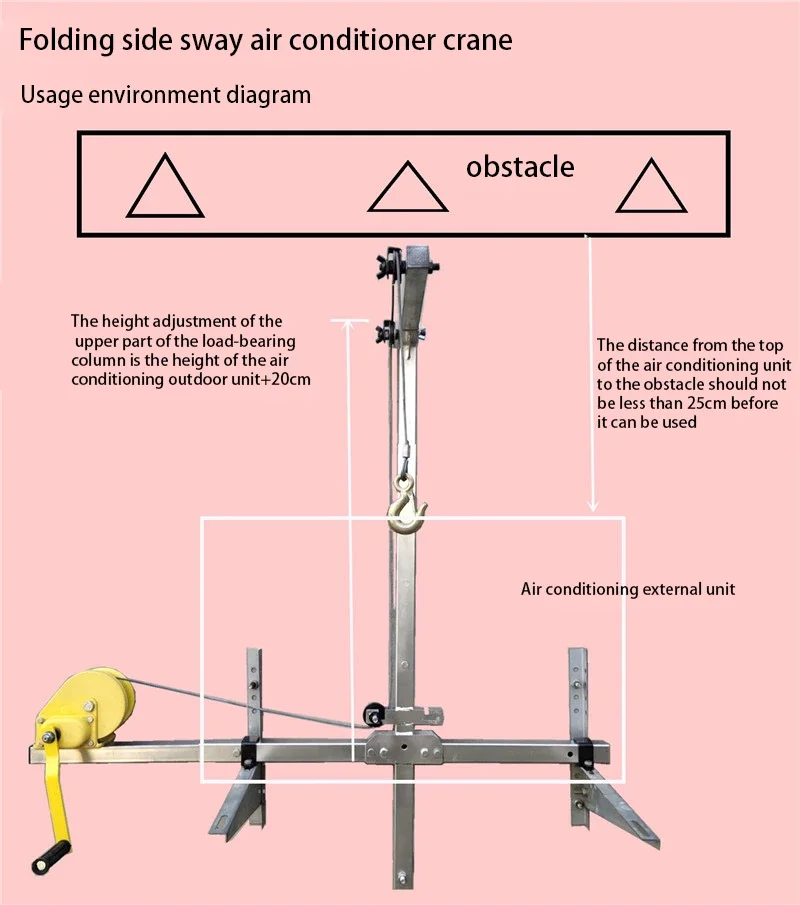 Folding side sway air conditioner crane

Usage environment diagram

obstacle

The height adjustment of the upper part of the load-bearing column is the height of the air conditioning outdoor unit+20cm

The distance from the top of the air conditioning unit to the obstacle should not be less than 25cm before it can be used

Air conditioning external unit