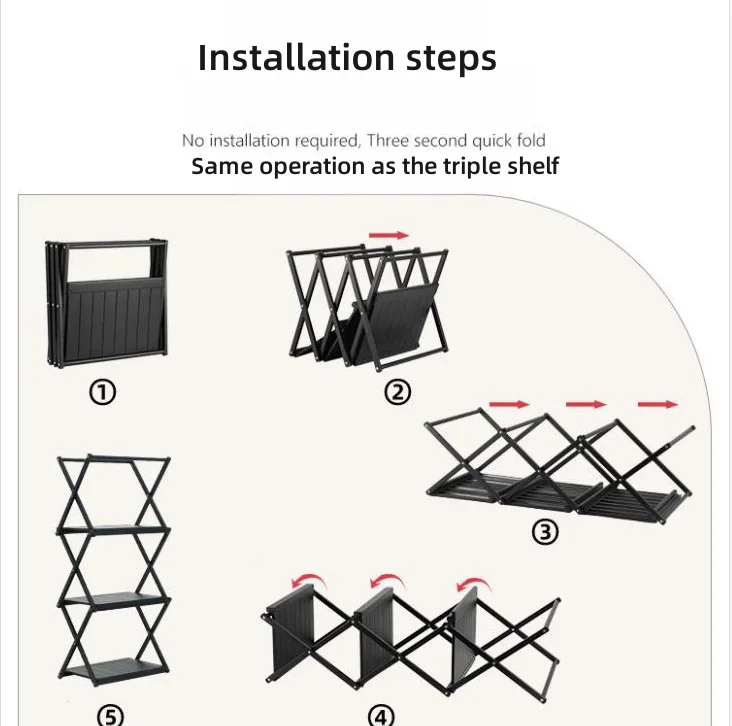 Installation steps

No installation required, Three second quick fold
Same operation as the triple shelf

①

②

③

⑤

④