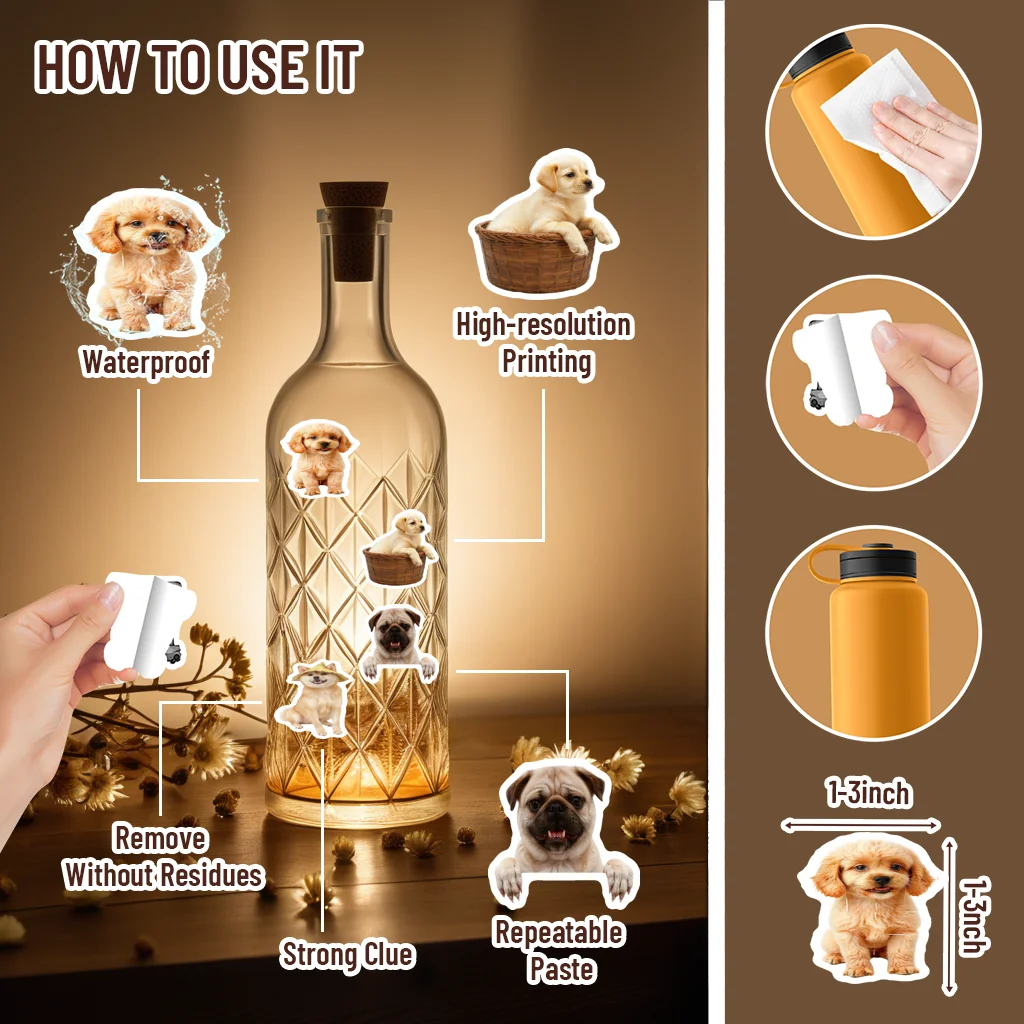 HOW TO USE IT

Waterproof

High-resolution Printing

Remove Without Residues

Strong Clue

Repeatable Paste

1-3inch

1-3inch