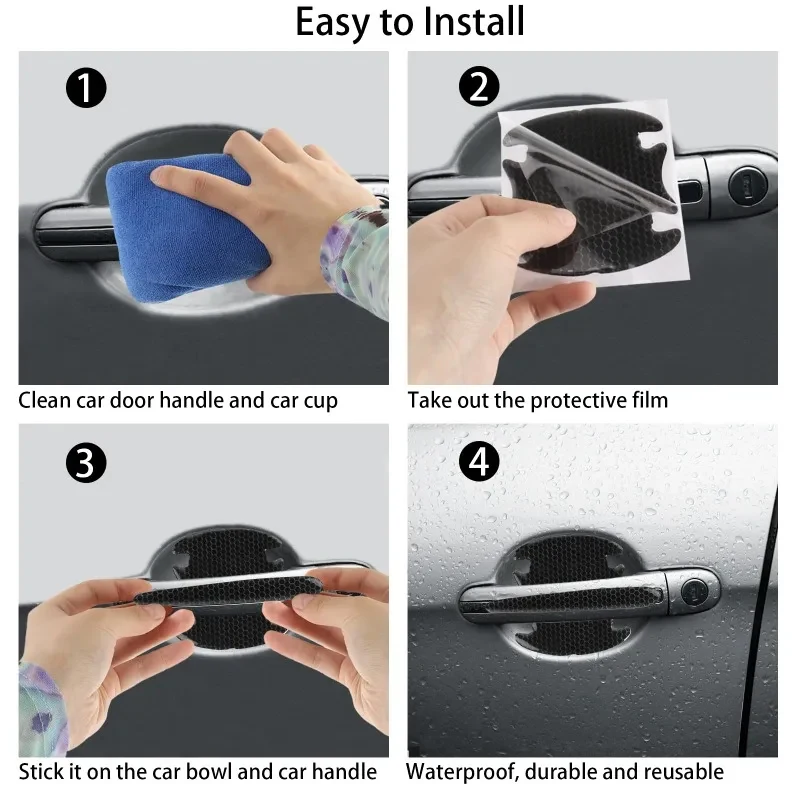 Easy to Install

1

Clean car door handle and car cup

2

Take out the protective film

3

Stick it on the car bowl and car handle

4

Waterproof, durable and reusable