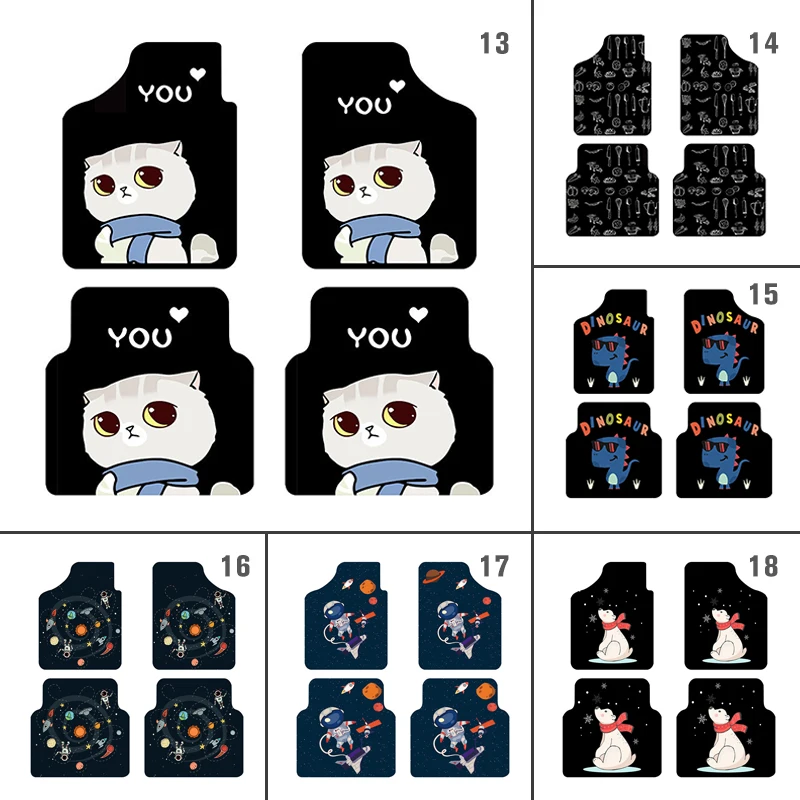 13

YOU

YOU

YOU

YOU

14

15

DINOSAUR

DINOSAUR

DINOSAUR

DINOSAUR

16

17

18