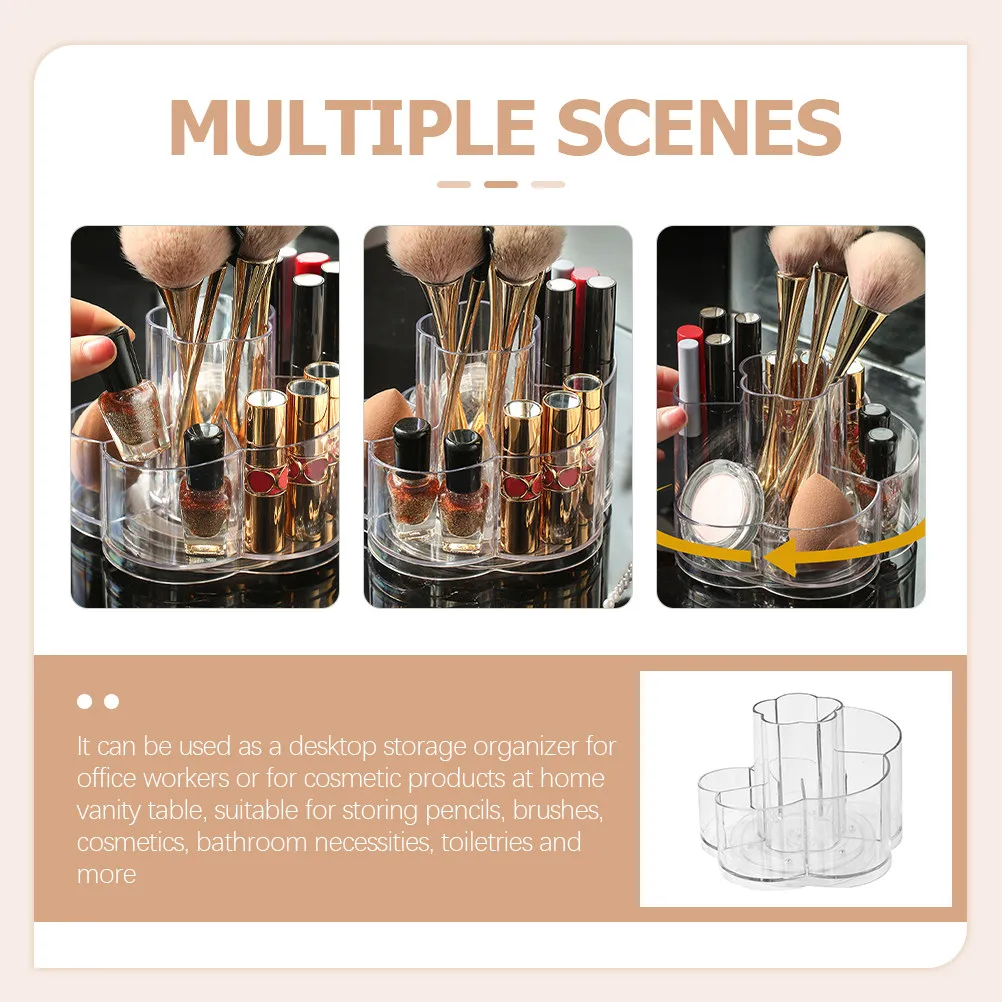 MULTIPLE SCENES

It can be used as a desktop storage organizer for office workers or for cosmetic products at home vanity table, suitable for storing pencils, brushes, cosmetics, bathroom necessities, toiletries and more