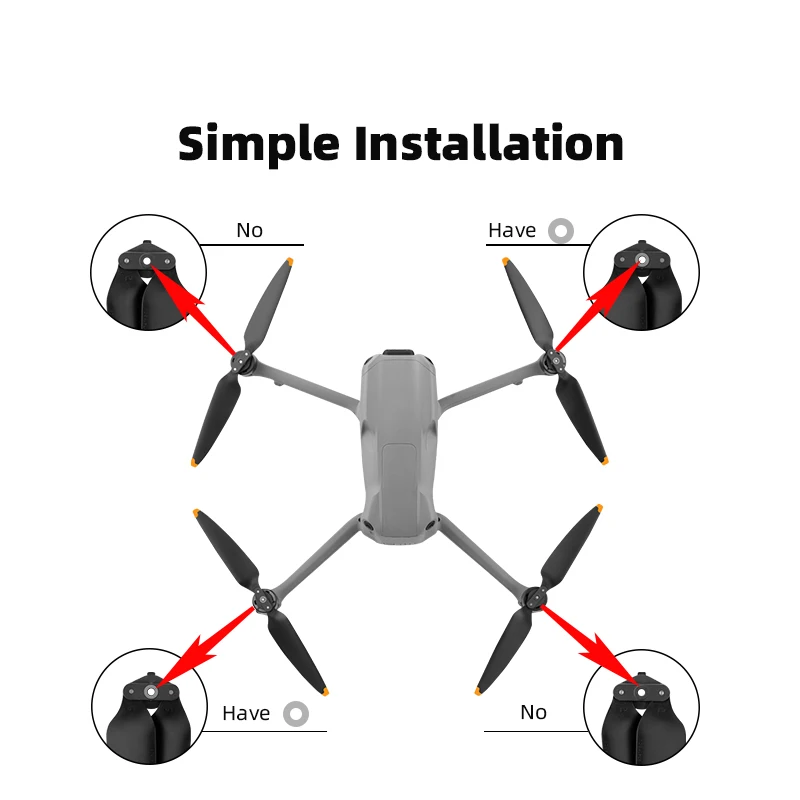 Simple Installation

No

Have

Have

No