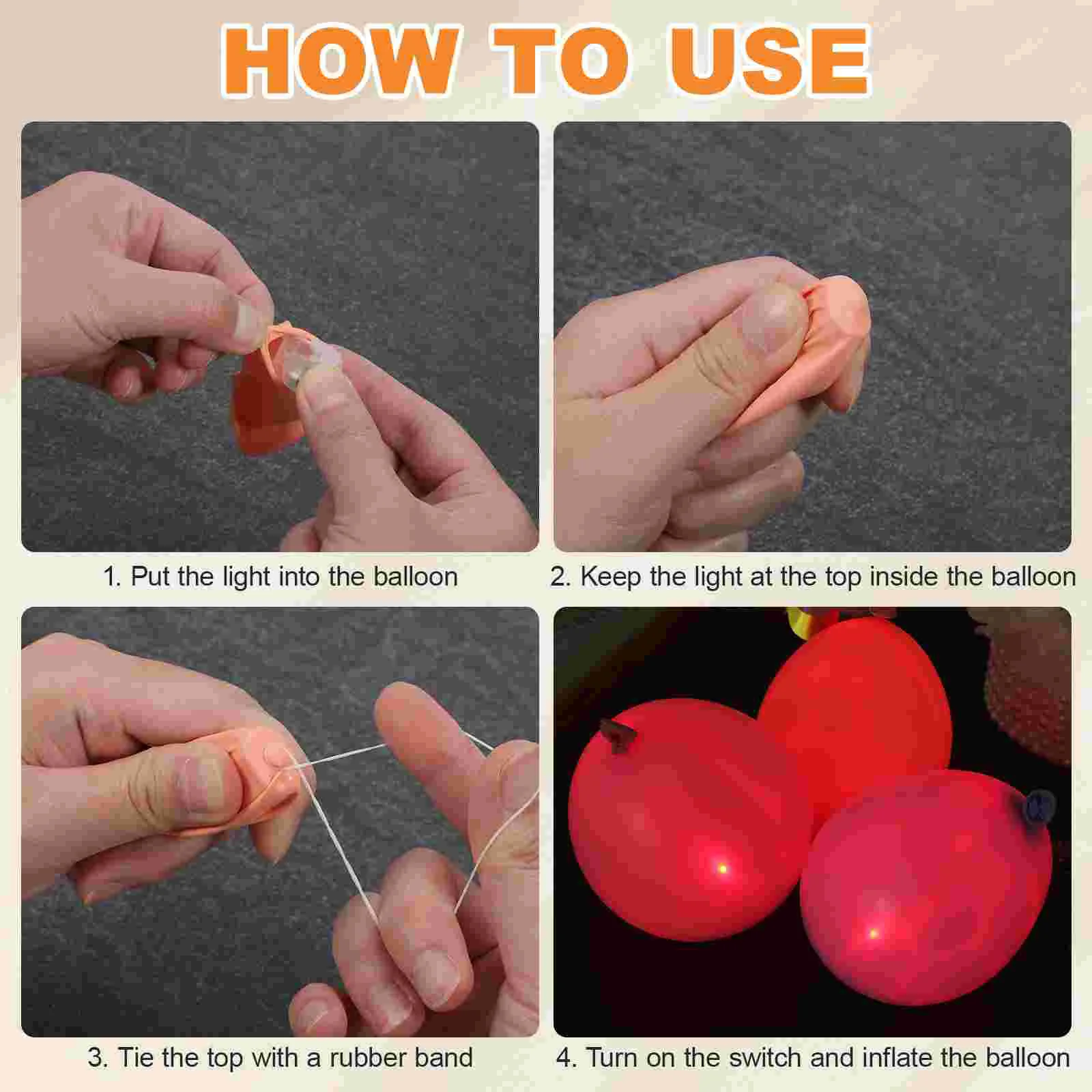 HOW TO USE

1. Put the light into the balloon

2. Keep the light at the top inside the balloon

3. Tie the top with a rubber band

4. Turn on the switch and inflate the balloon