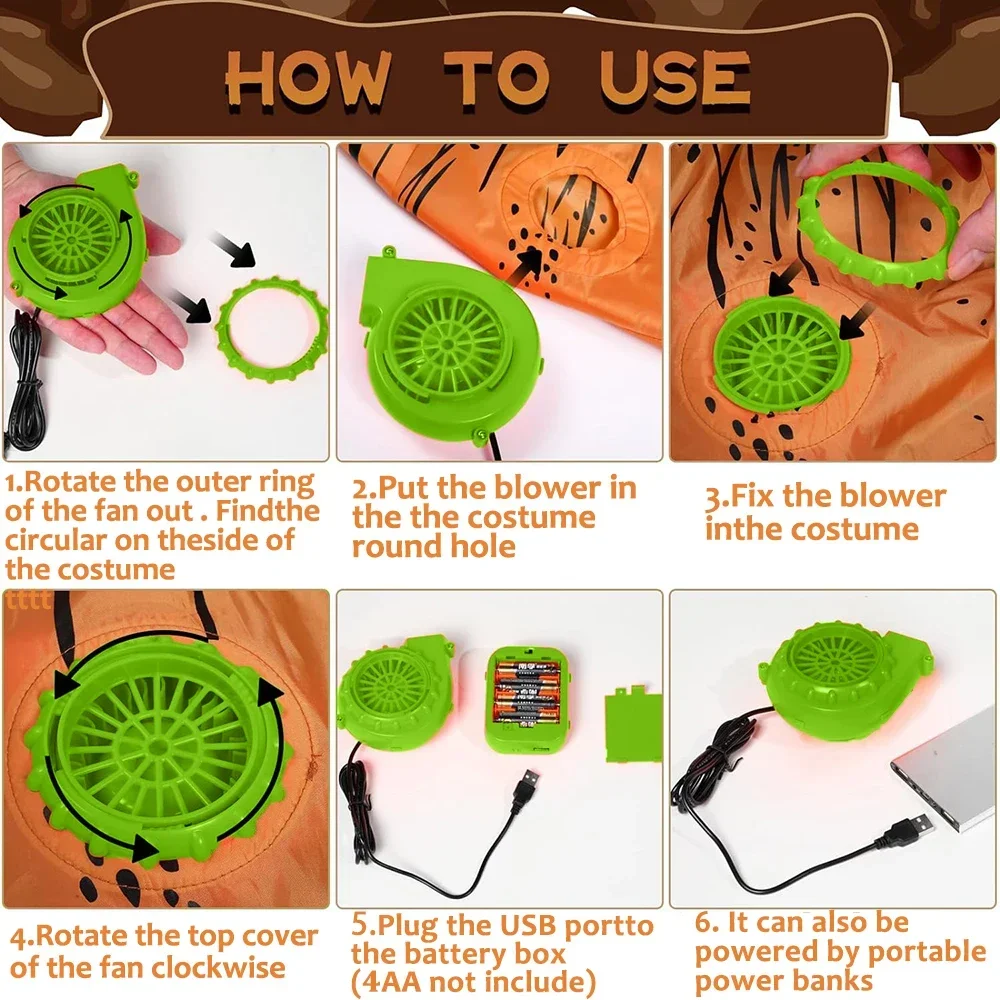 HOW TO USE

1.Rotate the outer ring of the fan out . Findthe circular on theside of the costume

2.Put the blower in the the costume round hole

3.Fix the blower inthe costume

tttt

4.Rotate the top cover of the fan clockwise

5.Plug the USB portto the battery box (4AA not include)

6. It can also be powered by portable power banks