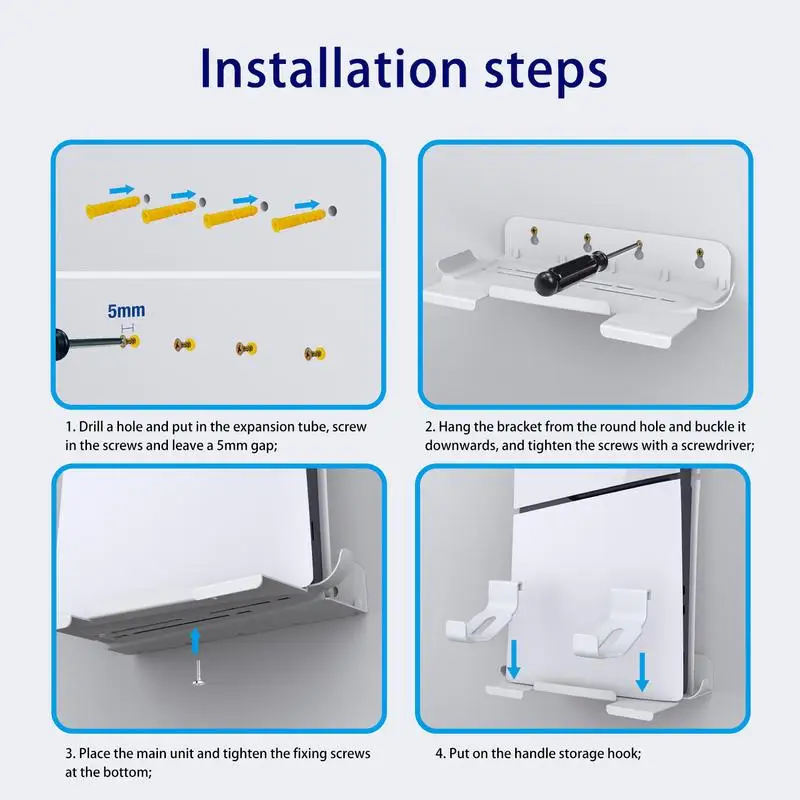 Installation steps

5mm

1. Drill a hole and put in the expansion tube, screw in the screws and leave a 5mm gap;

2. Hang the bracket from the round hole and buckle it downwards, and tighten the screws with a screwdriver;

3. Place the main unit and tighten the fixing screws at the bottom;

4. Put on the handle storage hook;