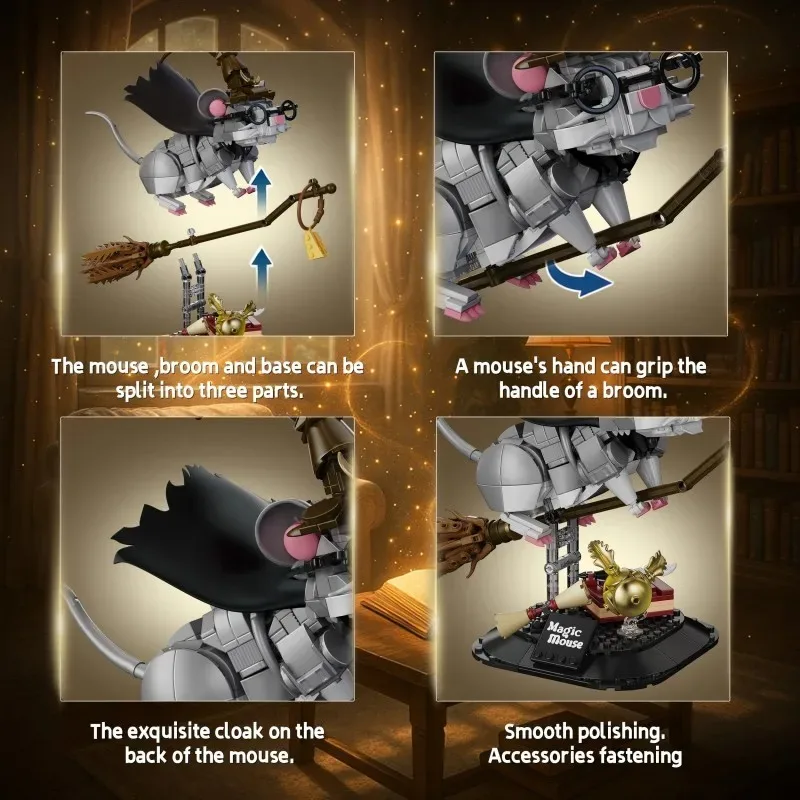 The mouse ,broom and base can be split into three parts.

A mouse's hand can grip the handle of a broom.

Magic Mouse

The exquisite cloak on the back of the mouse.

Smooth polishing. Accessories fastening