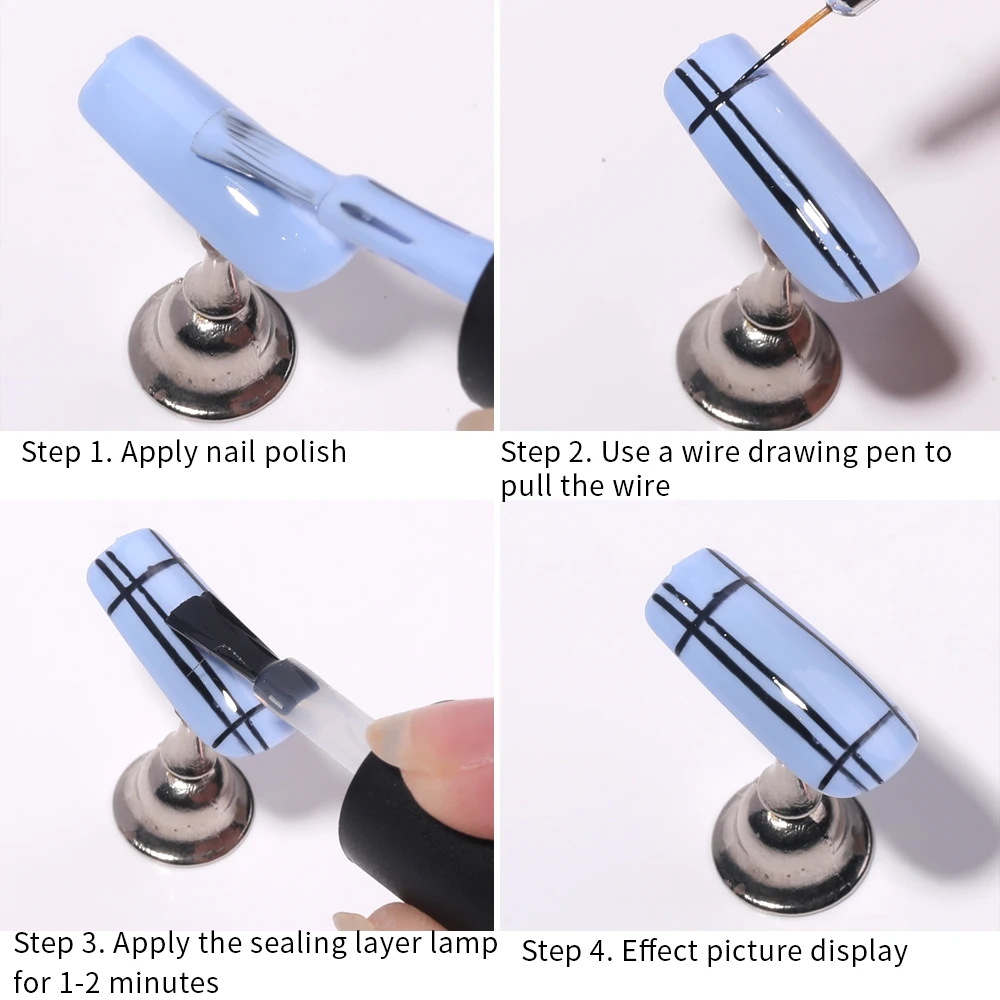 Step 1. Apply nail polish

Step 2. Use a wire drawing pen to pull the wire

Step 3. Apply the sealing layer lamp for 1-2 minutes

Step 4. Effect picture display