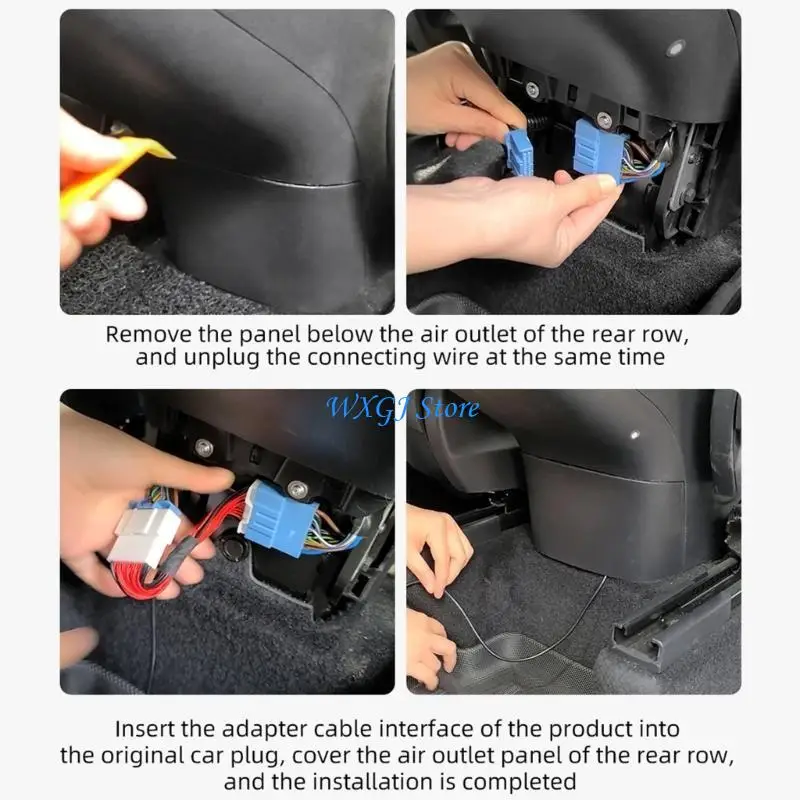 Remove the panel below the air outlet of the rear row, and unplug the connecting wire at the same time

WXGJ Store

Insert the adapter cable interface of the product into the original car plug, cover the air outlet panel of the rear row, and the installation is completed