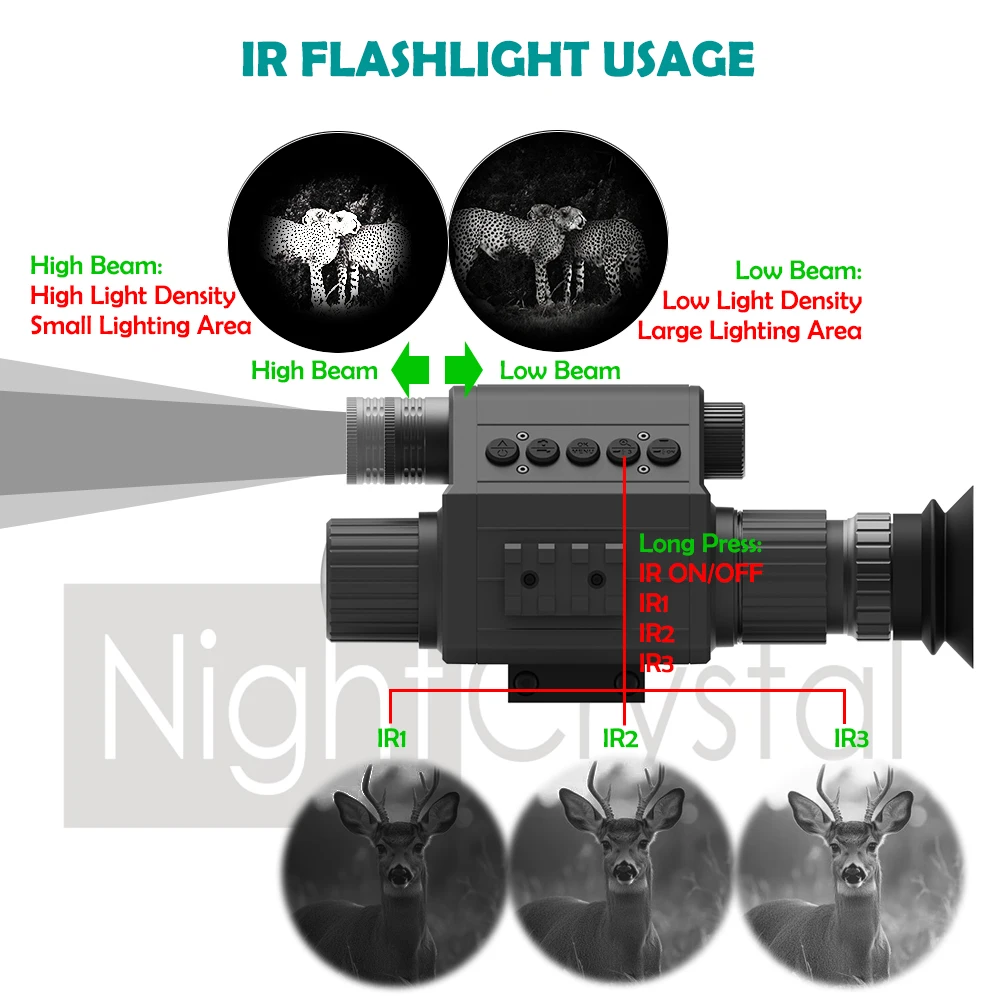 IR FLASHLIGHT USAGE

High Beam:
High Light Density
Small Lighting Area

Low Beam:
Low Light Density
Large Lighting Area

High Beam

Low Beam

Long Press:
IR ON/OFF
IR1
IR2
IR3

NightCrystal

IR1

IR2

IR3