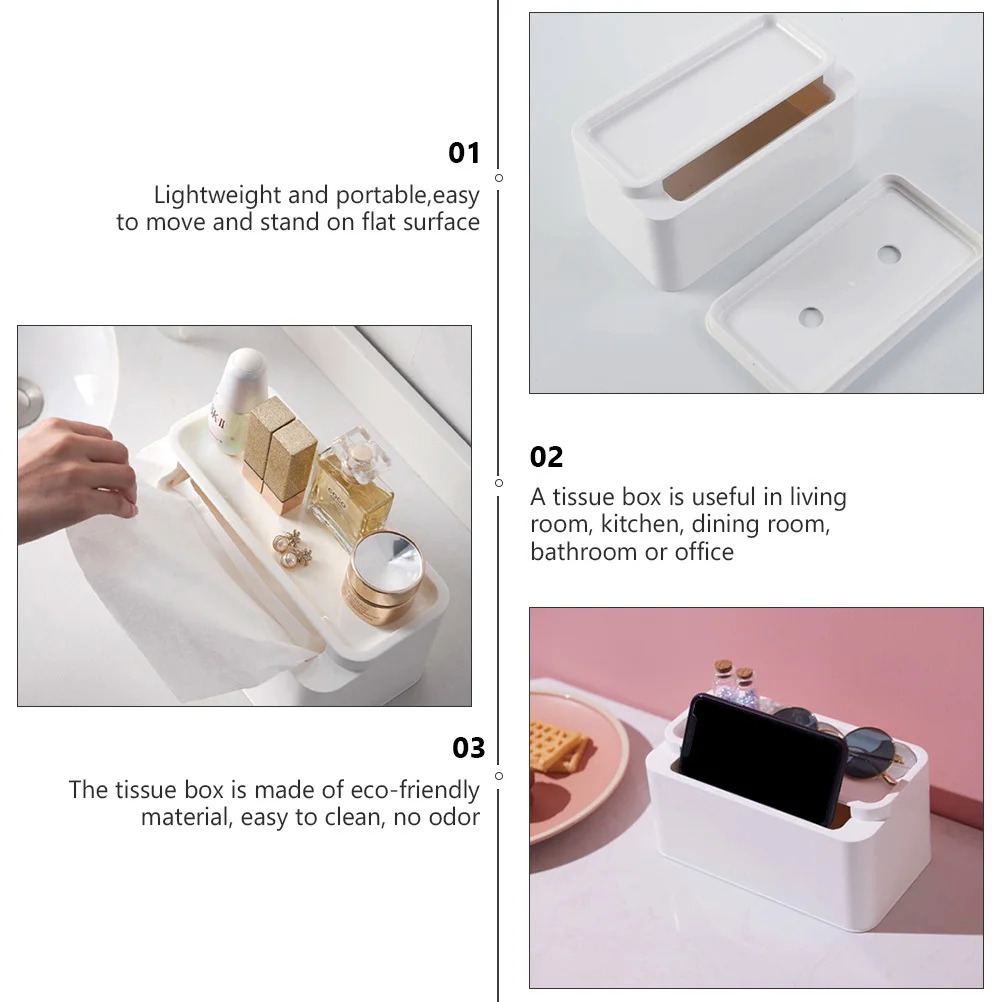 01

Lightweight and portable,easy to move and stand on flat surface

02

A tissue box is useful in living room, kitchen, dining room, bathroom or office

03

The tissue box is made of eco-friendly material, easy to clean, no odor