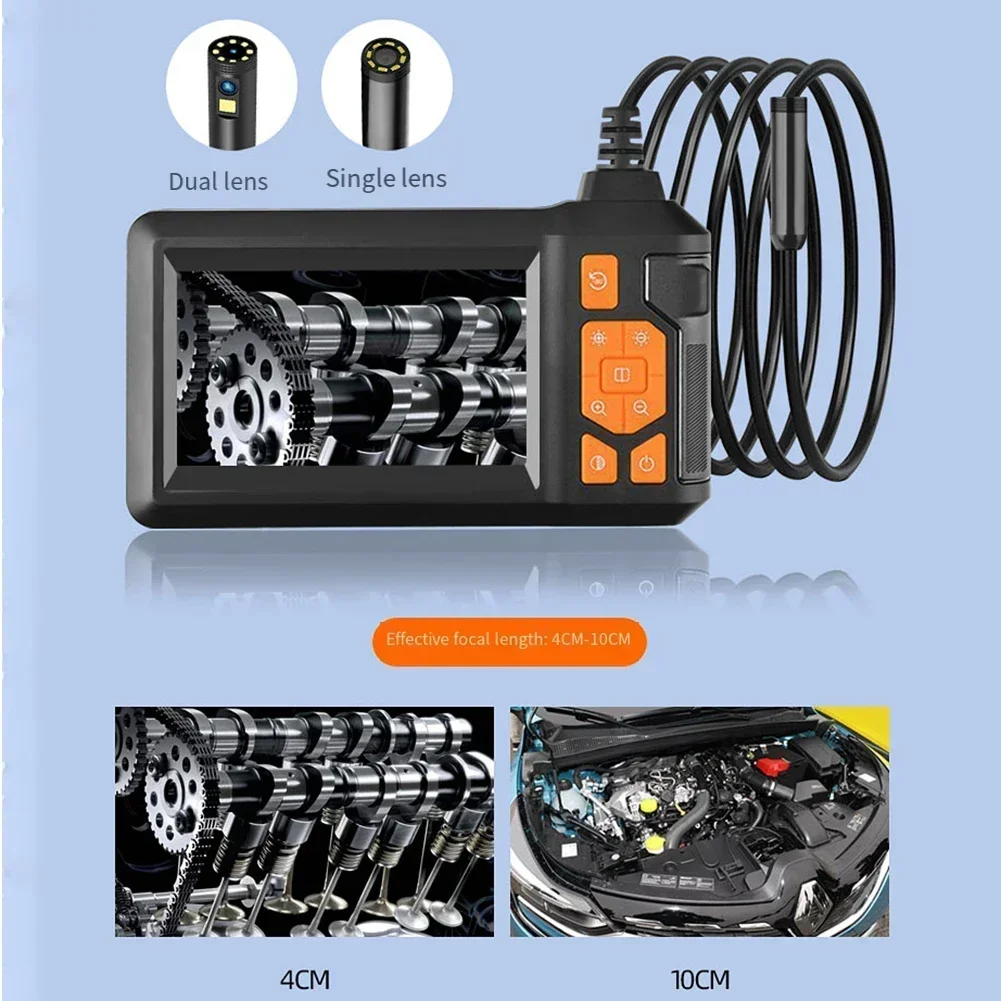 Dual lens

Single lens

Effective focal length: 4CM-10CM

4CM

10CM