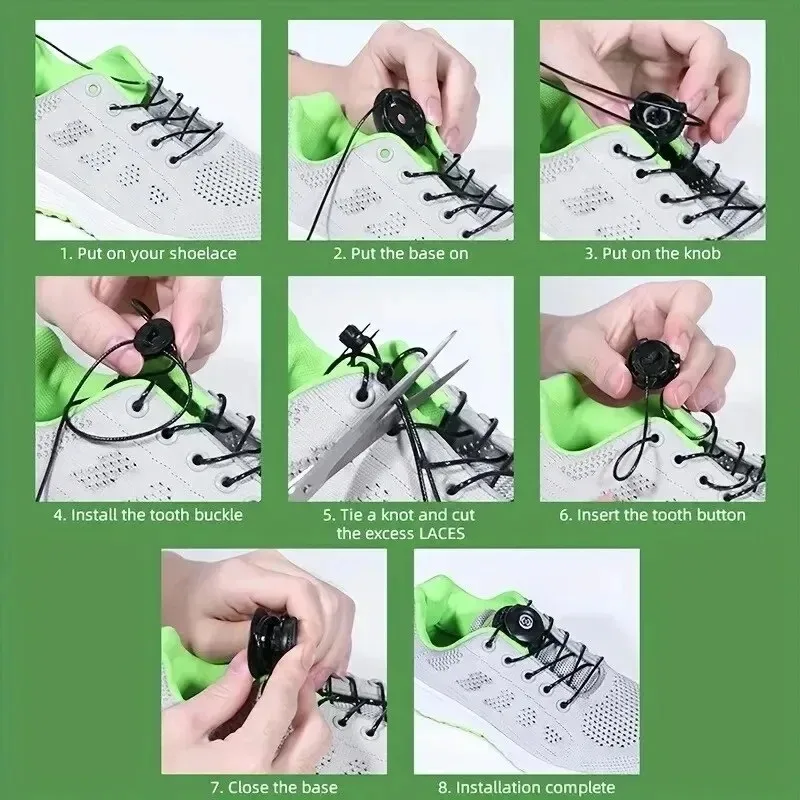 1. Put on your shoelace

2. Put the base on

3. Put on the knob

4. Install the tooth buckle

5. Tie a knot and cut the excess LACES

6. Insert the tooth button

7. Close the base

8. Installation complete