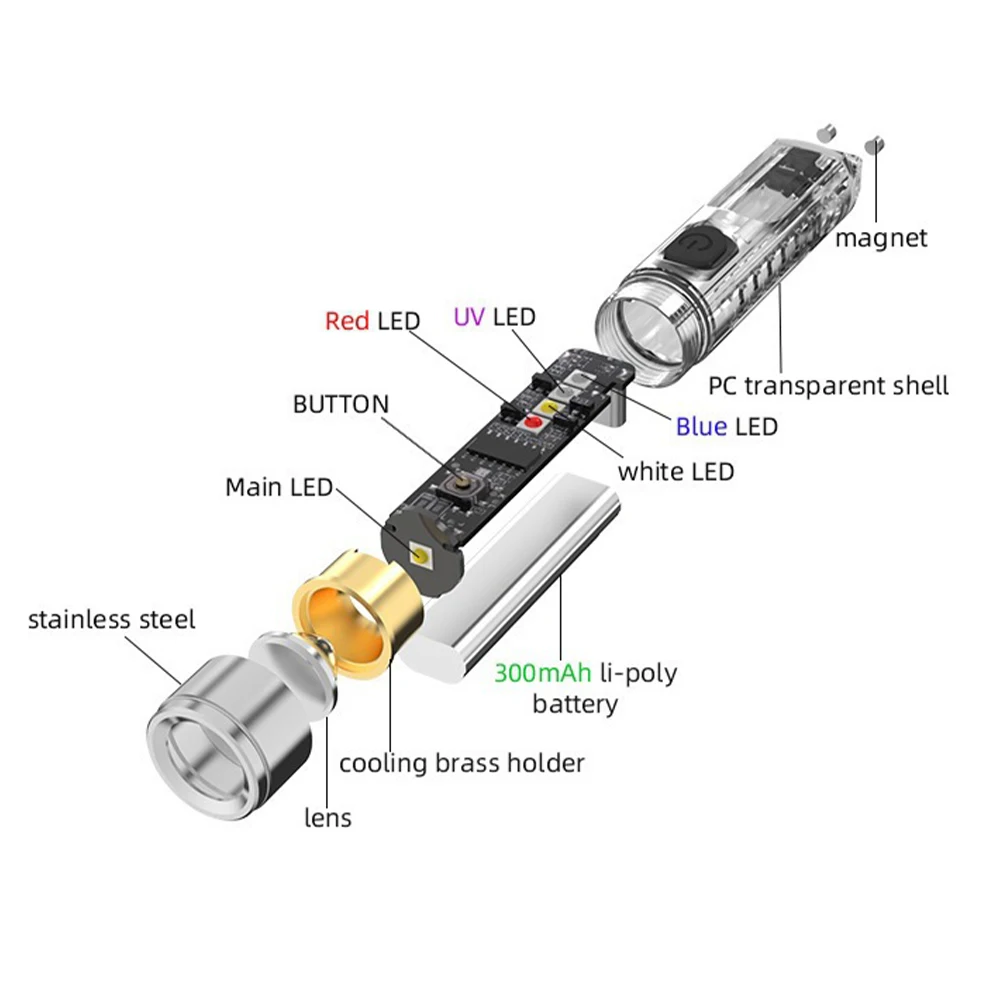 magnet

Red LED

UV LED

PC transparent shell

BUTTON

Blue LED

white LED

Main LED

stainless steel

300mAh li-poly battery

cooling brass holder

lens