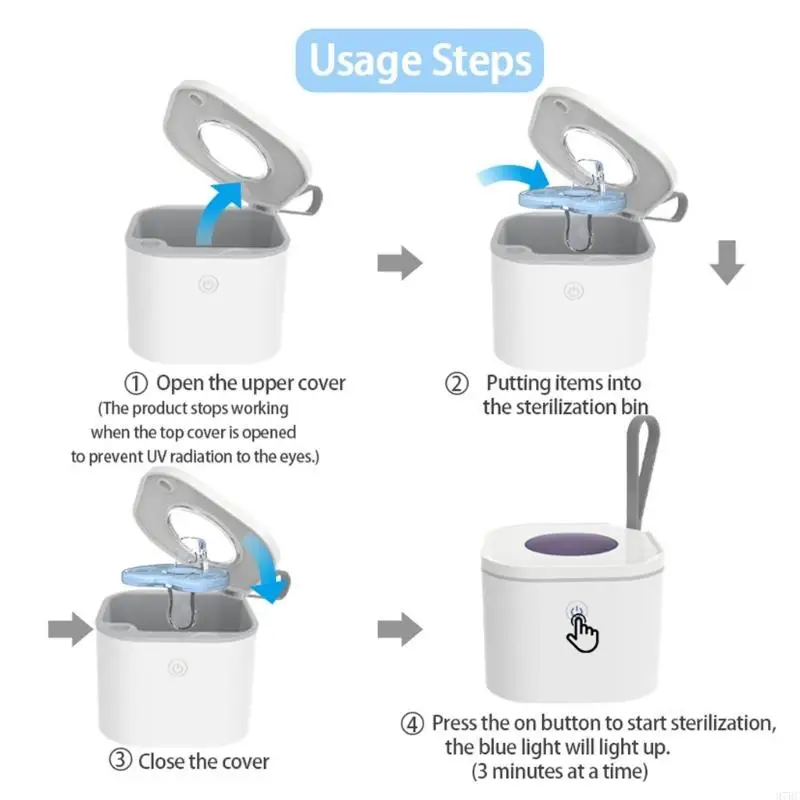 Usage Steps

① Open the upper cover
(The product stops working when the top cover is opened to prevent UV radiation to the eyes.)

② Putting items into the sterilization bin

③ Close the cover

④ Press the on button to start sterilization, the blue light will light up. (3 minutes at a time)