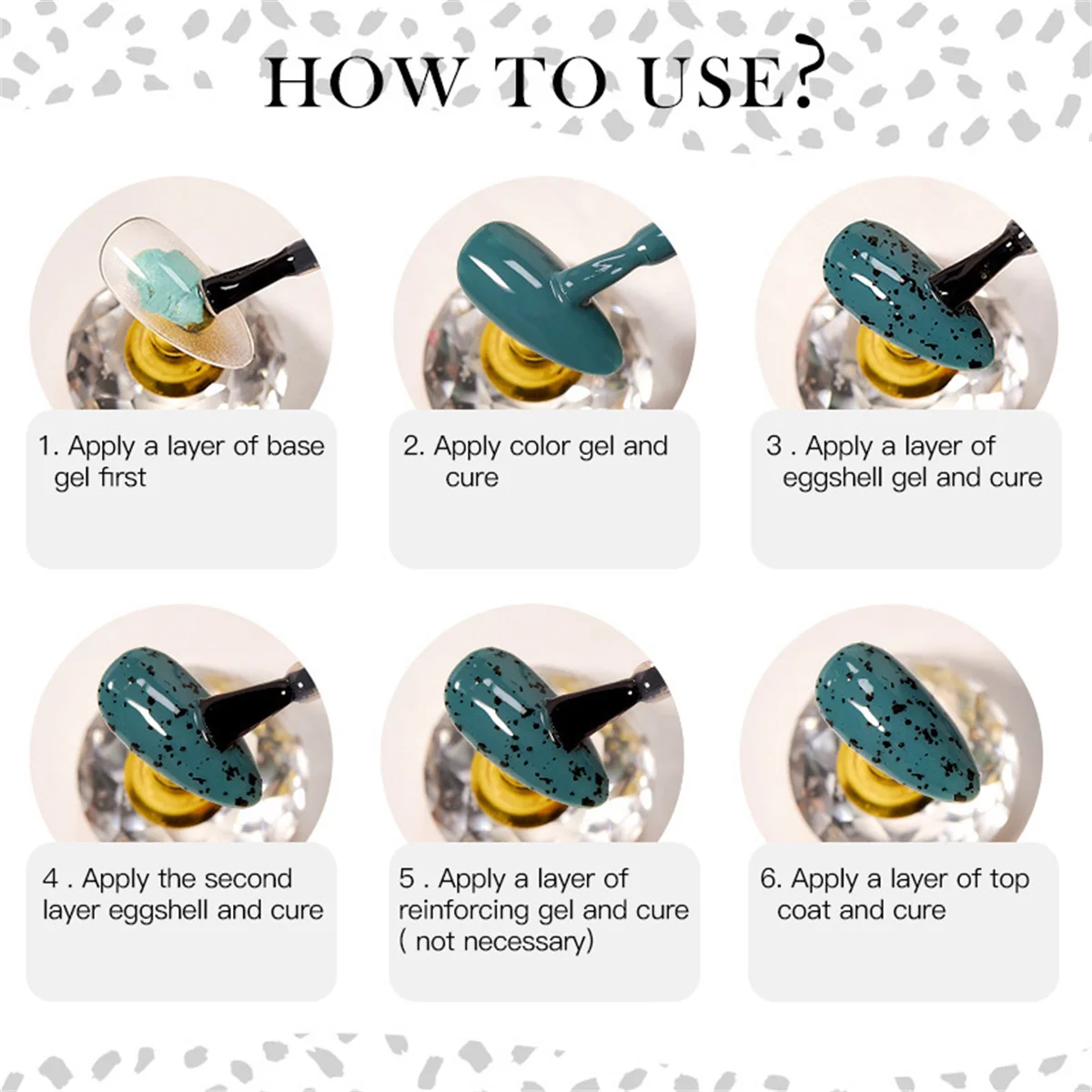 HOW TO USE?

1. Apply a layer of base gel first

2. Apply color gel and cure

3 . Apply a layer of eggshell gel and cure

4 . Apply the second layer eggshell and cure

5 . Apply a layer of reinforcing gel and cure ( not necessary)

6. Apply a layer of top coat and cure