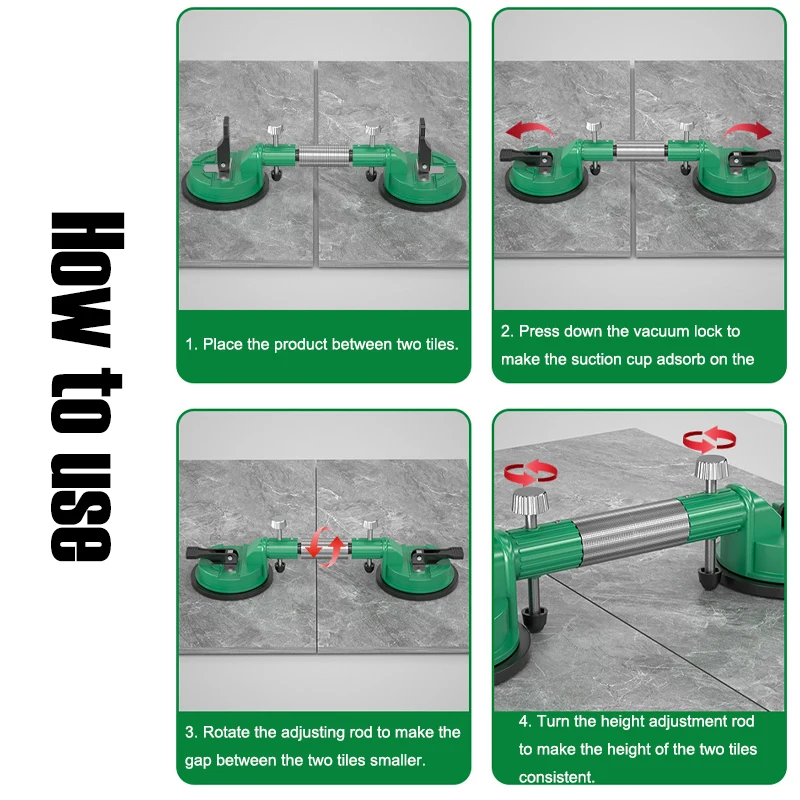 How to use

1. Place the product between two tiles.

2. Press down the vacuum lock to make the suction cup adsorb on the

3. Rotate the adjusting rod to make the gap between the two tiles smaller.

4. Turn the height adjustment rod to make the height of the two tiles consistent.