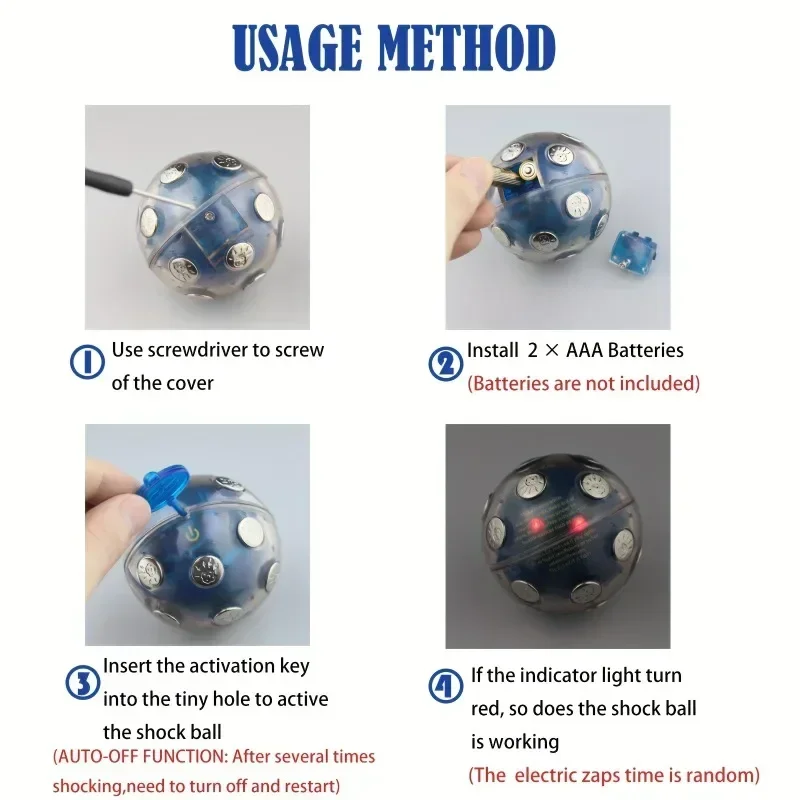 USAGE METHOD

1 Use screwdriver to screw of the cover

2 Install 2 × AAA Batteries
(Batteries are not included)

3 Insert the activation key into the tiny hole to active the shock ball
(AUTO-OFF FUNCTION: After several times shocking,need to turn off and restart)

4 If the indicator light turn red, so does the shock ball is working
(The electric zaps time is random)