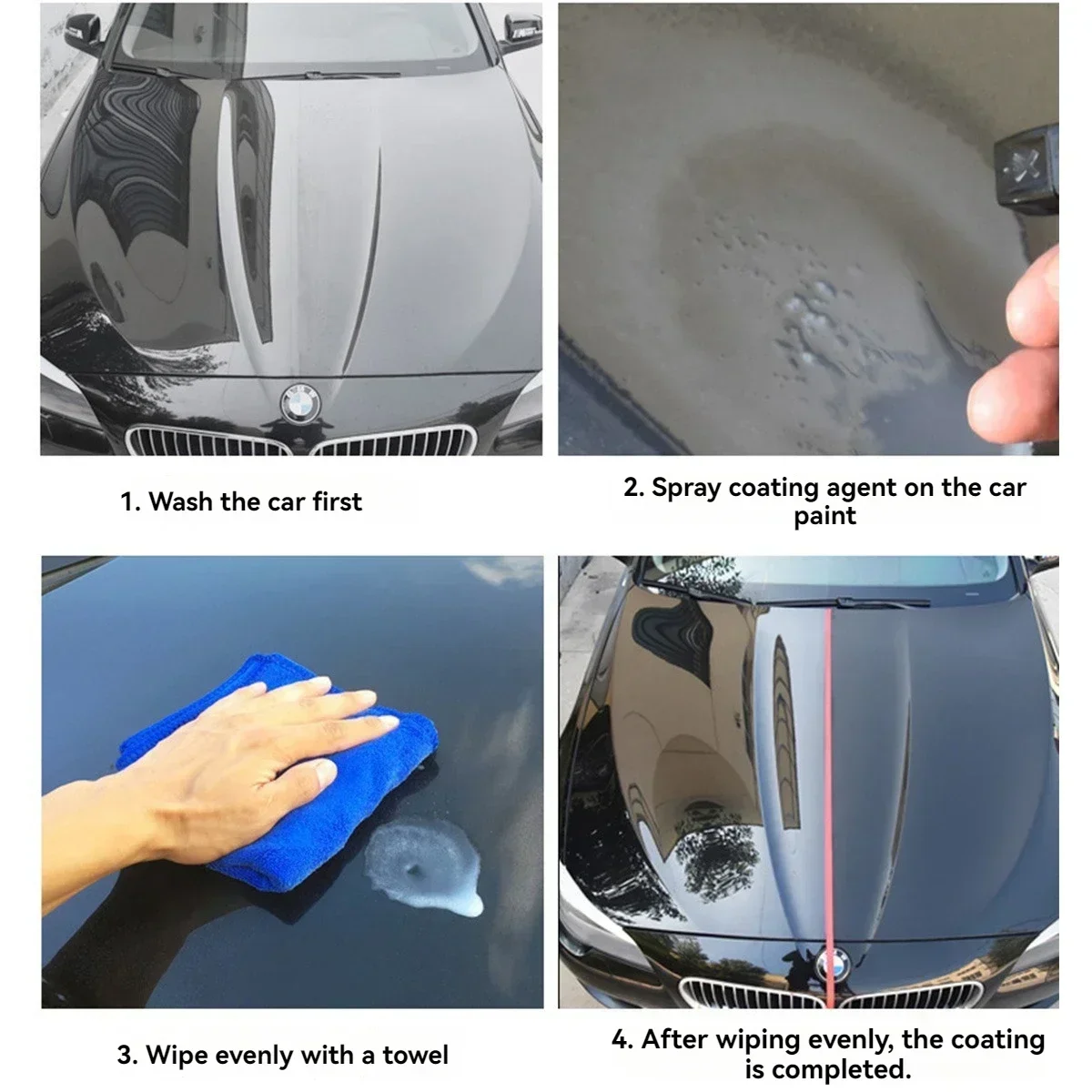 1. Wash the car first

2. Spray coating agent on the car paint

3. Wipe evenly with a towel

4. After wiping evenly, the coating is completed.