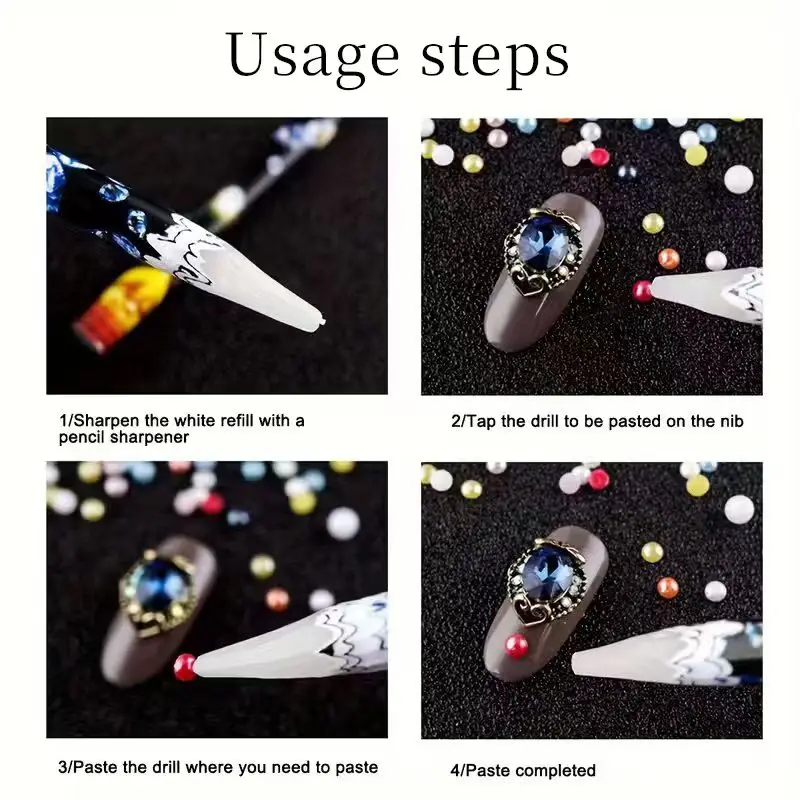 Usage steps

1/Sharpen the white refill with a pencil sharpener

2/Tap the drill to be pasted on the nib

3/Paste the drill where you need to paste

4/Paste completed