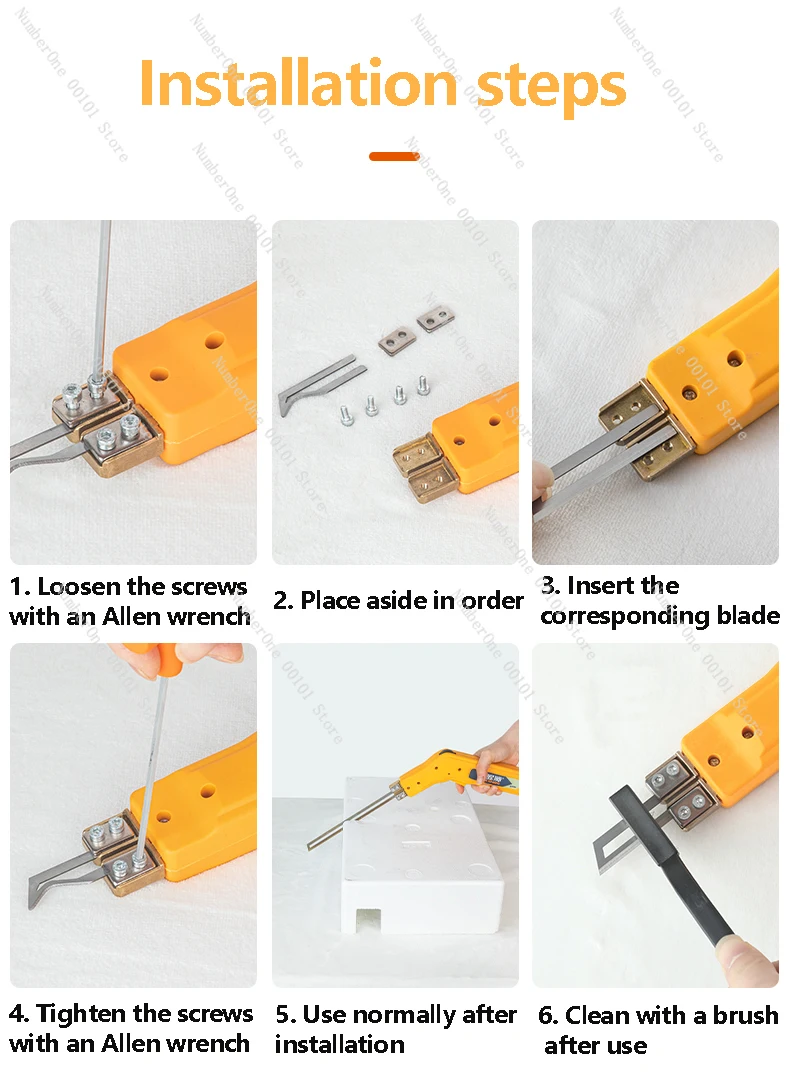 Installation steps

NumberOne 00101 Store

1. Loosen the screws with an Allen wrench

2. Place aside in order

3. Insert the corresponding blade

4. Tighten the screws with an Allen wrench

5. Use normally after installation

6. Clean with a brush after use