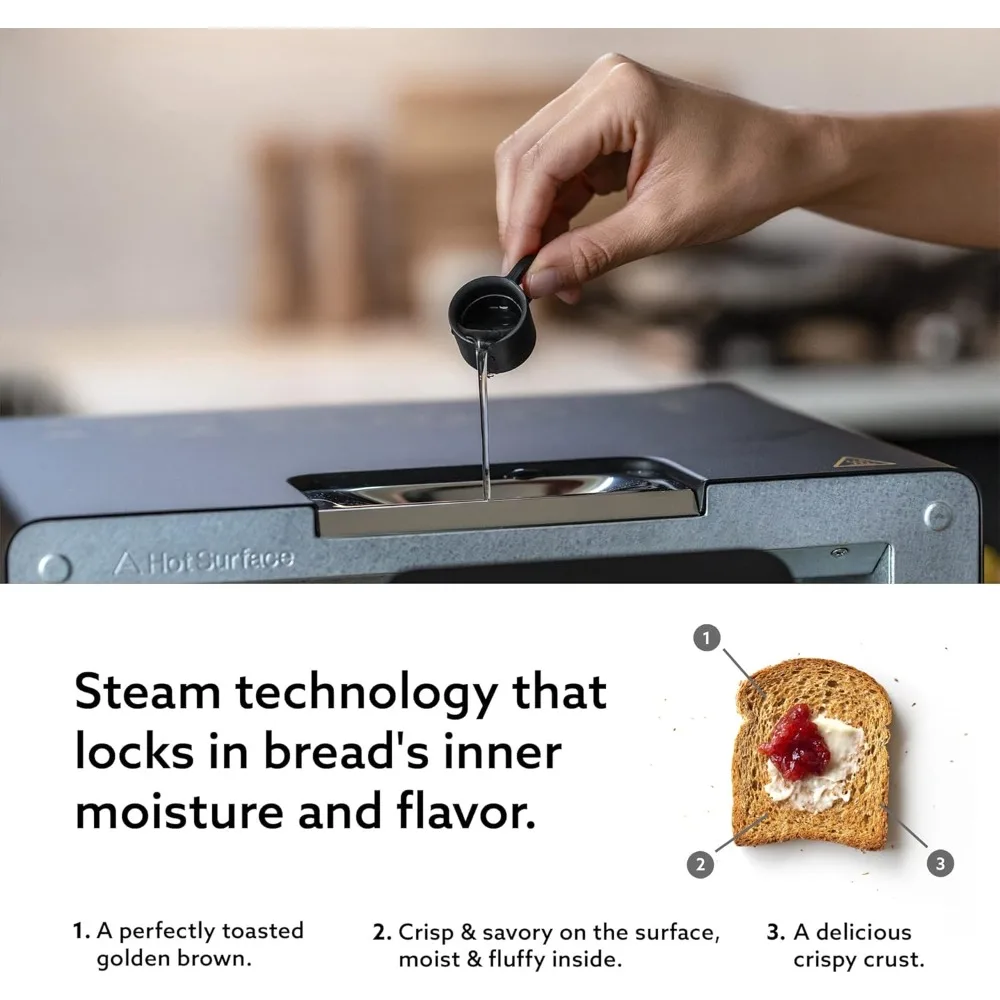 Hot Surface

Steam technology that locks in bread's inner moisture and flavor.

1

2

3

1. A perfectly toasted golden brown.

2. Crisp & savory on the surface, moist & fluffy inside.

3. A delicious crispy crust.