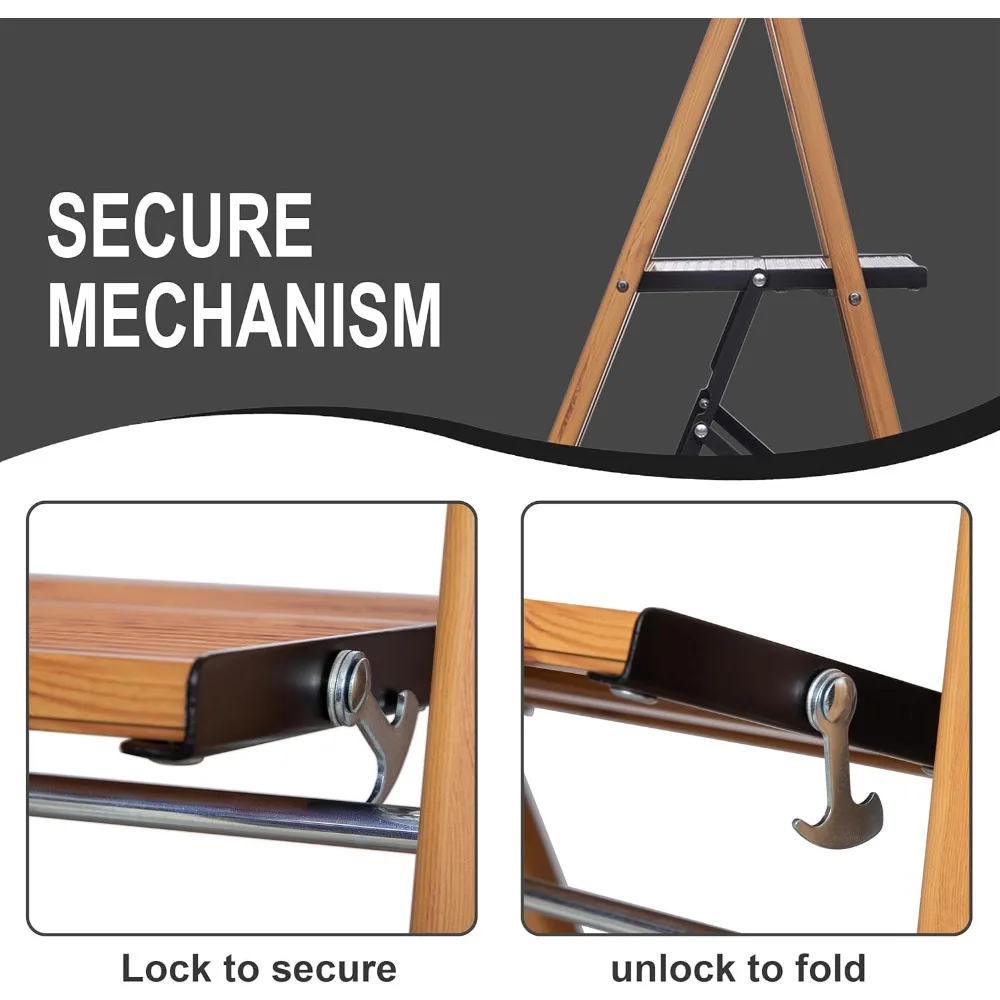 SECURE MECHANISM

Lock to secure

unlock to fold