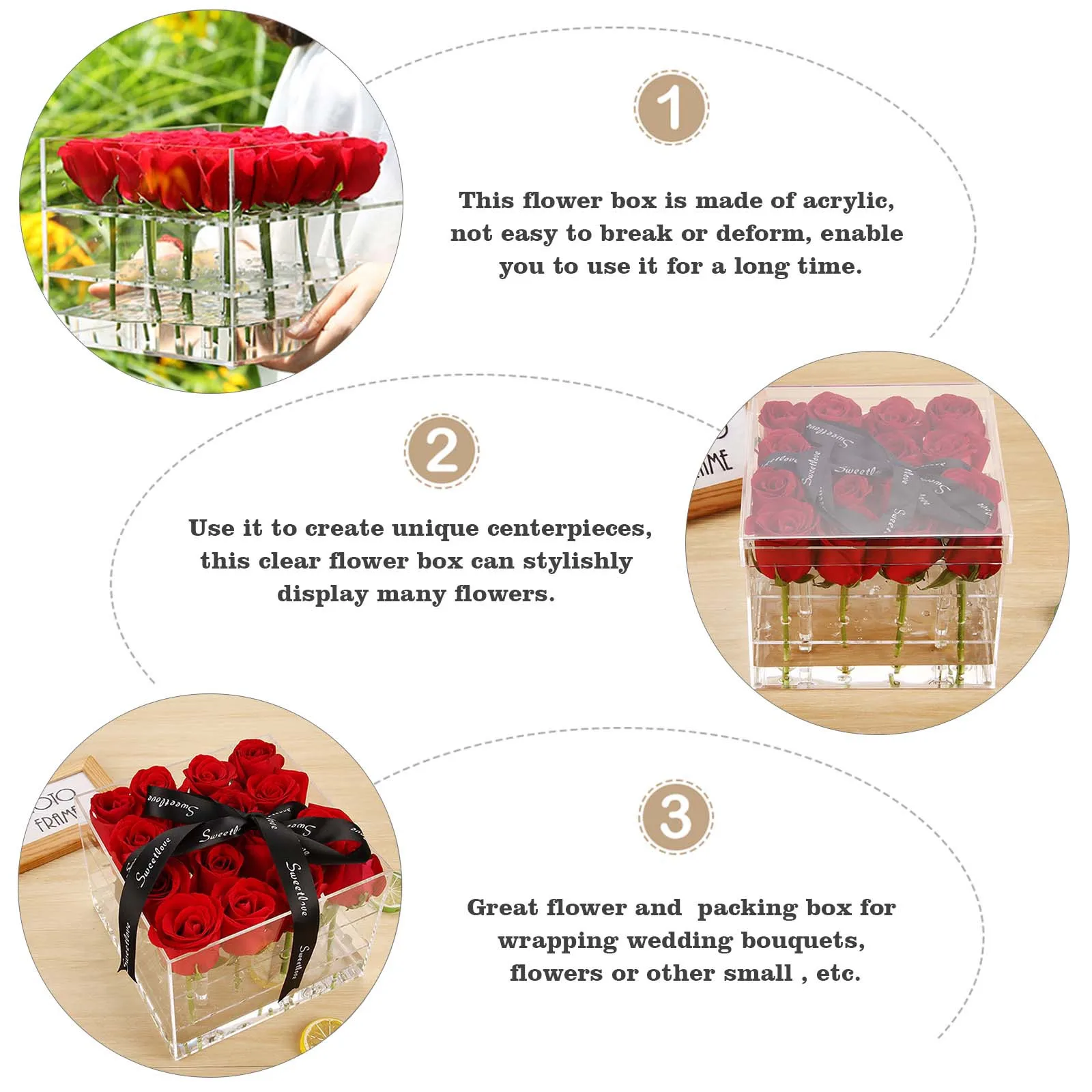 1

This flower box is made of acrylic, not easy to break or deform, enable you to use it for a long time.

2

Use it to create unique centerpieces, this clear flower box can stylishly display many flowers.

Sweetlove

3

Great flower and  packing box for wrapping wedding bouquets, flowers or other small , etc.

FRAME

Sweetlove