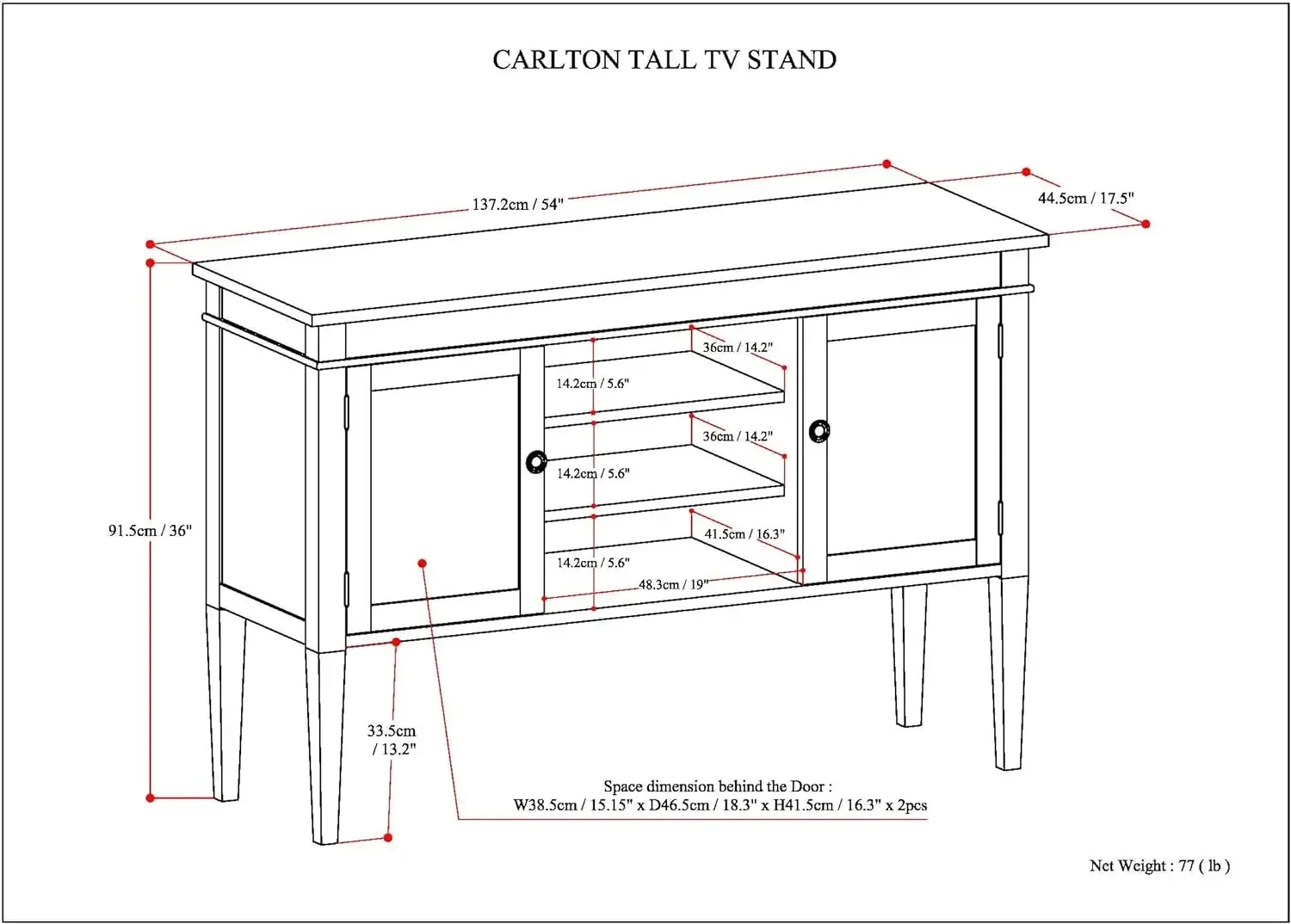 CARLTON TALL TV STAND

137.2cm / 54"

44.5cm / 17.5"

91.5cm / 36"

36cm / 14.2"

14.2cm / 5.6"

36cm / 14.2"

14.2cm / 5.6"

41.5cm / 16.3"

14.2cm / 5.6"

48.3cm / 19"

33.5cm / 13.2"

Space dimension behind the Door : W38.5cm / 15.15" x D46.5cm / 18.3" x H41.5cm / 16.3" x 2pcs

Net Weight : 77 ( lb )