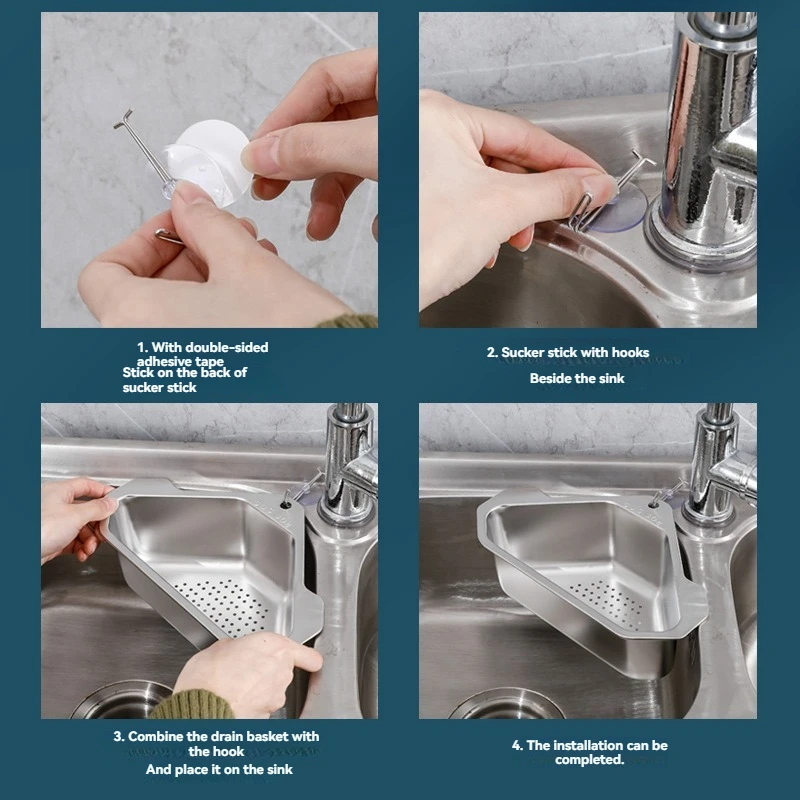 1. With double-sided adhesive tape
Stick on the back of sucker stick

2. Sucker stick with hooks
Beside the sink

3. Combine the drain basket with the hook
And place it on the sink

4. The installation can be completed.