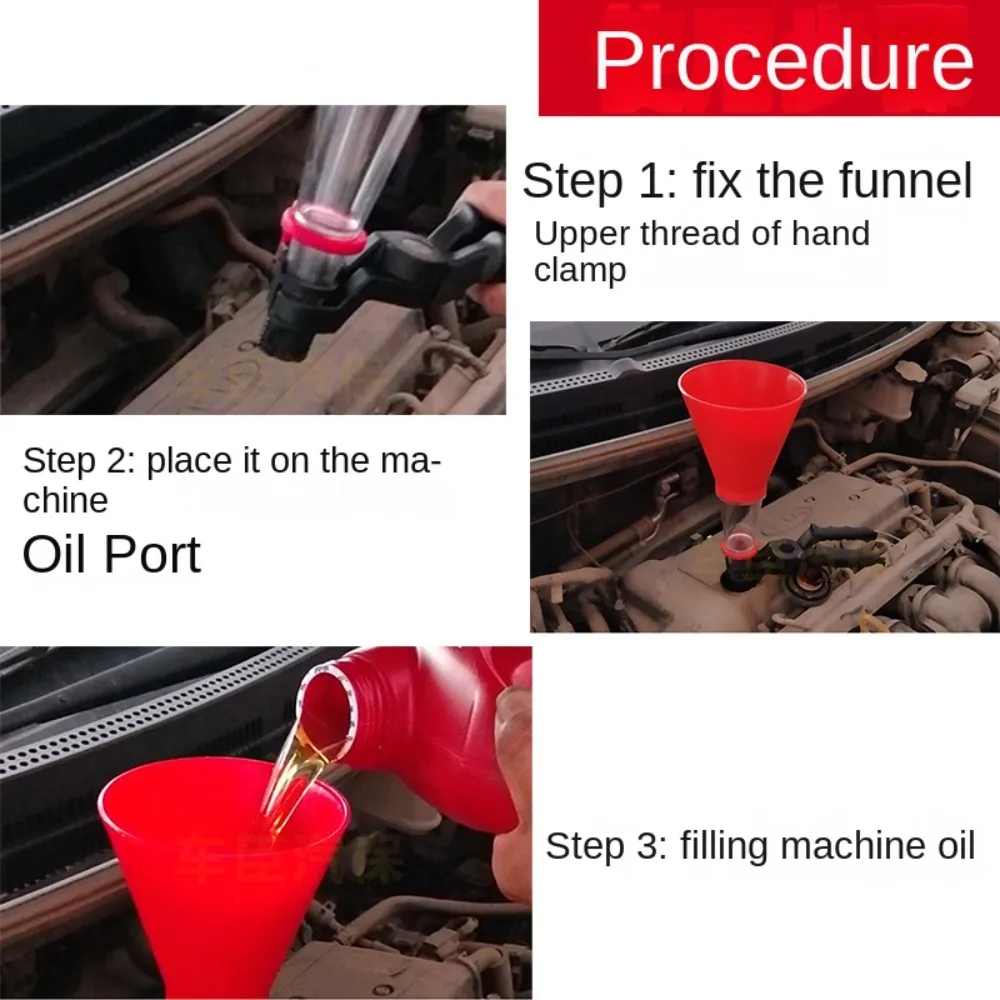 Procedure

Step 1: fix the funnel
Upper thread of hand clamp

Step 2: place it on the machine
Oil Port

Step 3: filling machine oil