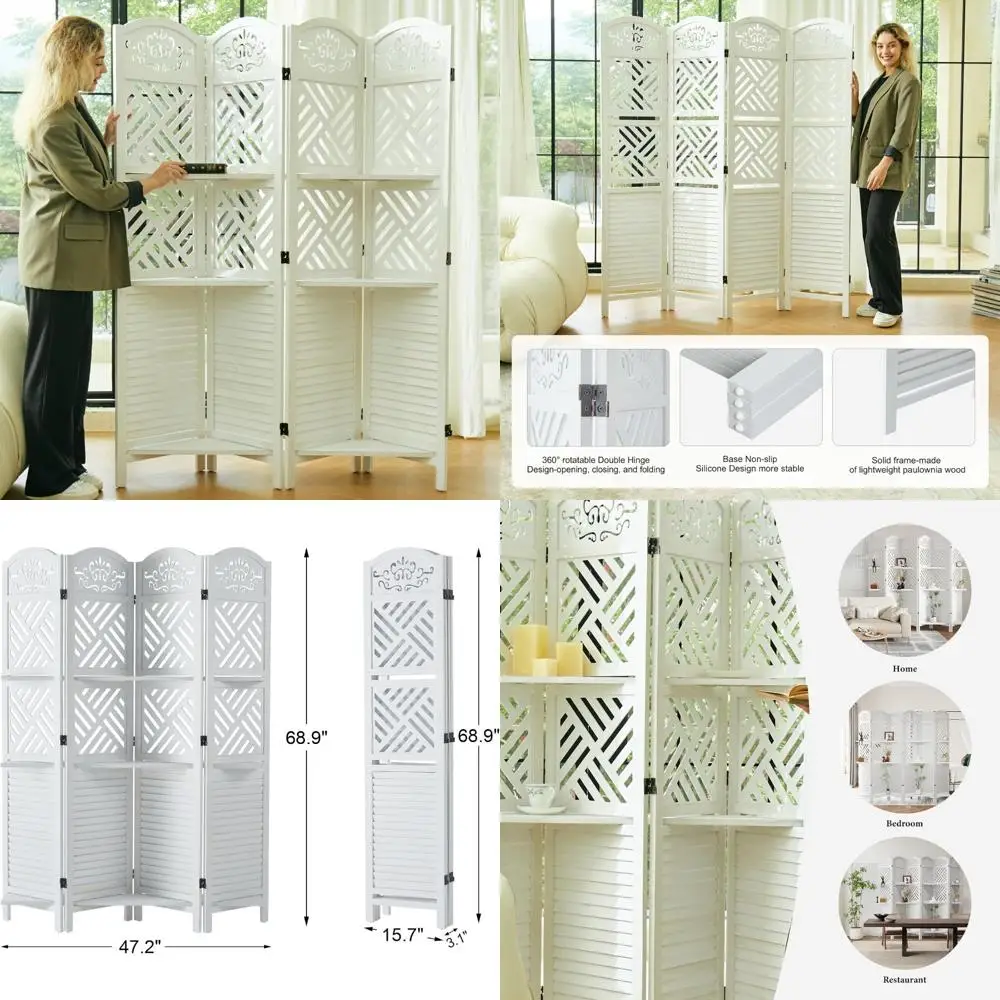 360° rotatable Double Hinge Design-opening, closing, and folding

Base Non-slip Silicone Design more stable

Solid frame-made of lightweight paulownia wood

68.9"

47.2"

68.9"

15.7"

3.1"

Home

Bedroom

Restaurant