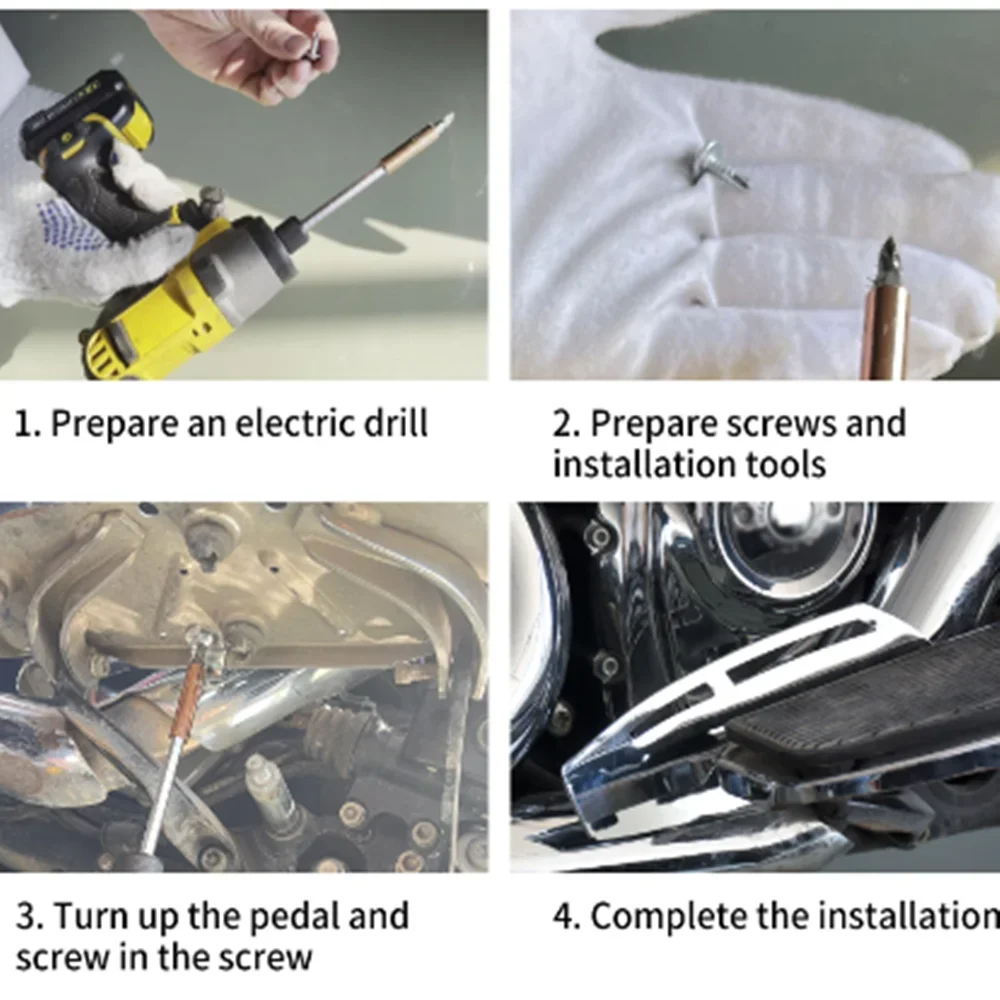 1. Prepare an electric drill

2. Prepare screws and installation tools

3. Turn up the pedal and screw in the screw

4. Complete the installation