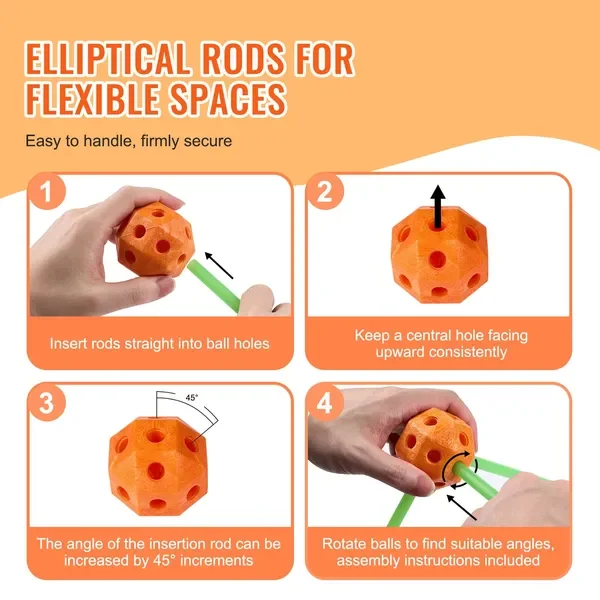 ELLIPTICAL RODS FOR FLEXIBLE SPACES

Easy to handle, firmly secure

1

Insert rods straight into ball holes

2

Keep a central hole facing upward consistently

3

45°

The angle of the insertion rod can be increased by 45° increments

4

Rotate balls to find suitable angles, assembly instructions included