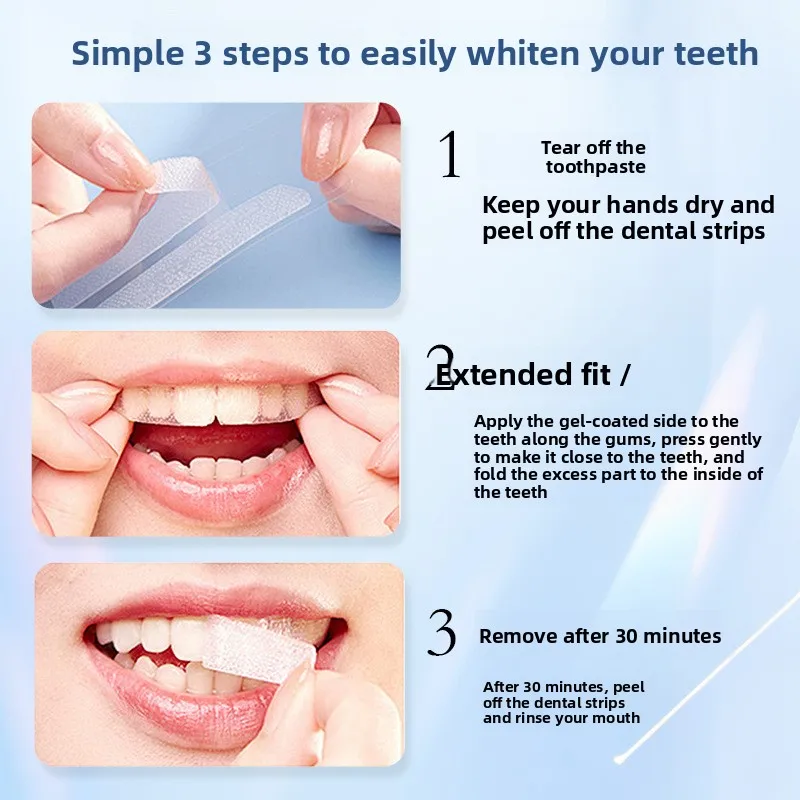 Simple 3 steps to easily whiten your teeth

1

Tear off the toothpaste

Keep your hands dry and peel off the dental strips

2 Extended fit /

Apply the gel-coated side to the teeth along the gums, press gently to make it close to the teeth, and fold the excess part to the inside of the teeth

3

Remove after 30 minutes

After 30 minutes, peel off the dental strips and rinse your mouth