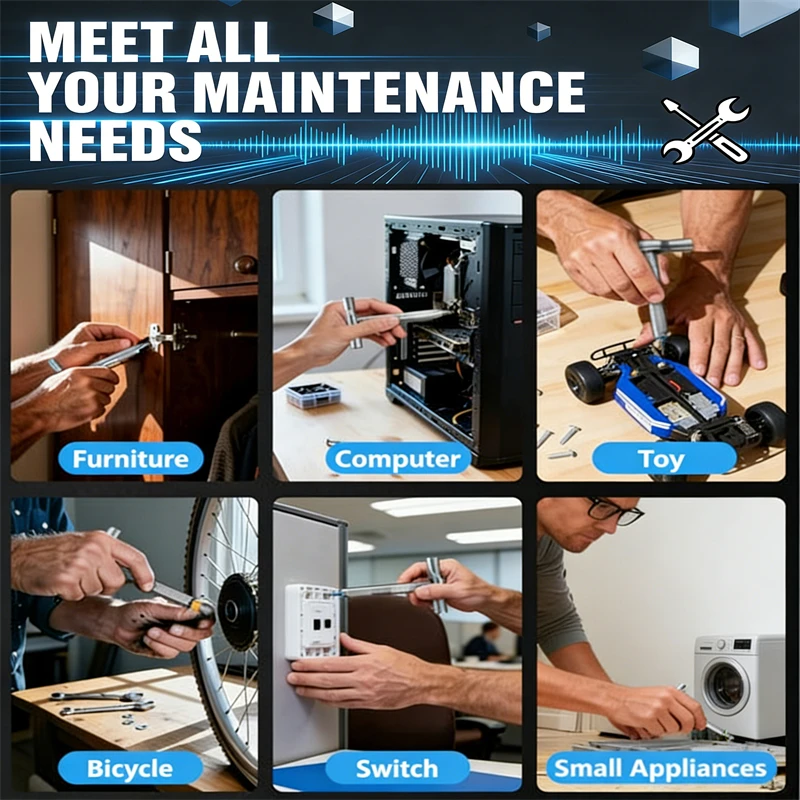 MEET ALL YOUR MAINTENANCE NEEDS

Furniture

Computer

Toy

Bicycle

Switch

Small Appliances