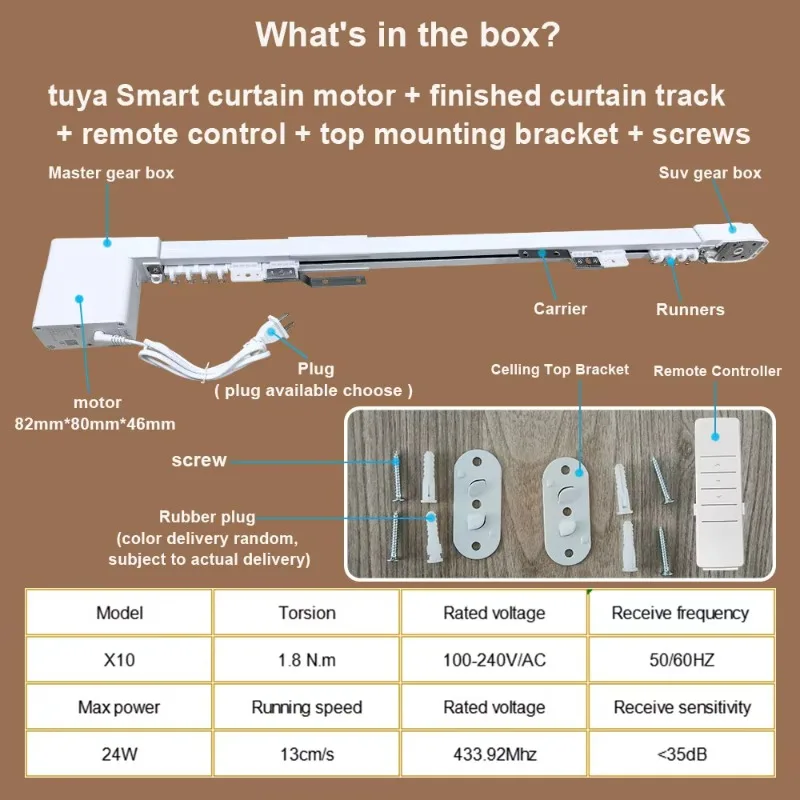 What's in the box?

tuya Smart curtain motor + finished curtain track + remote control + top mounting bracket + screws

Master gear box

Suv gear box

Carrier

Runners

Plug
( plug available choose )

motor
82mm*80mm*46mm

Celling Top Bracket

Remote Controller

screw

Rubber plug
(color delivery random, subject to actual delivery)

| Model | Torsion | Rated voltage | Receive frequency |
|---|---|---|---|
| X10 | 1.8 N.m | 100-240V/AC | 50/60HZ |
| Max power | Running speed | Rated voltage | Receive sensitivity |
| 24W | 13cm/s | 433.92Mhz | <35dB |