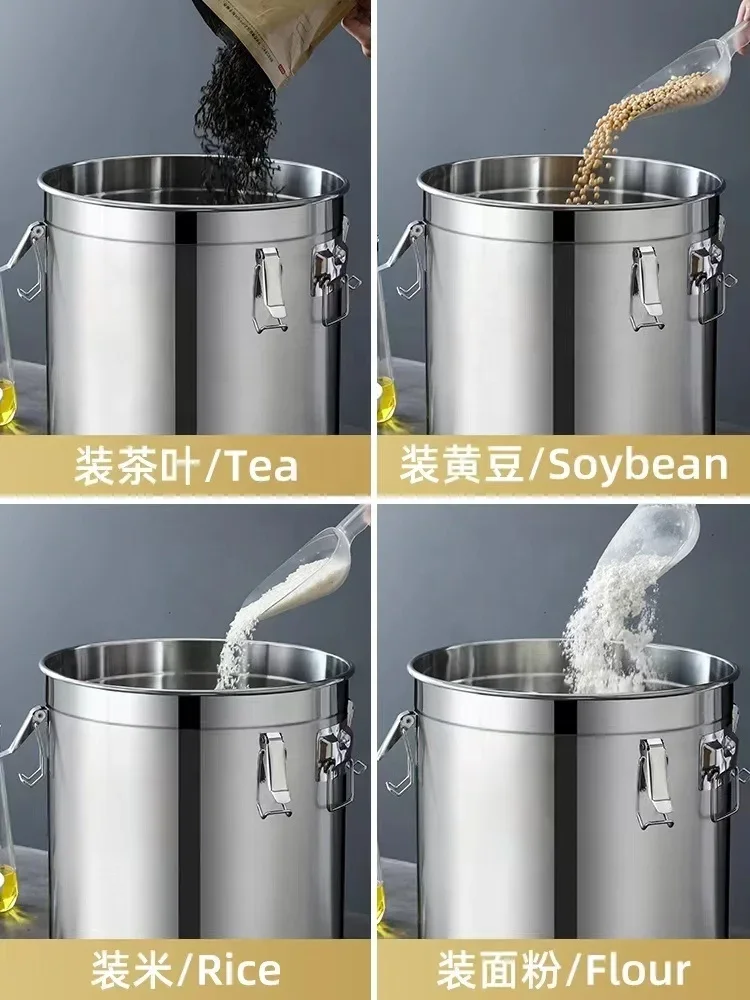 装茶叶/Tea

装黄豆/Soybean

装米/Rice

装面粉/Flour