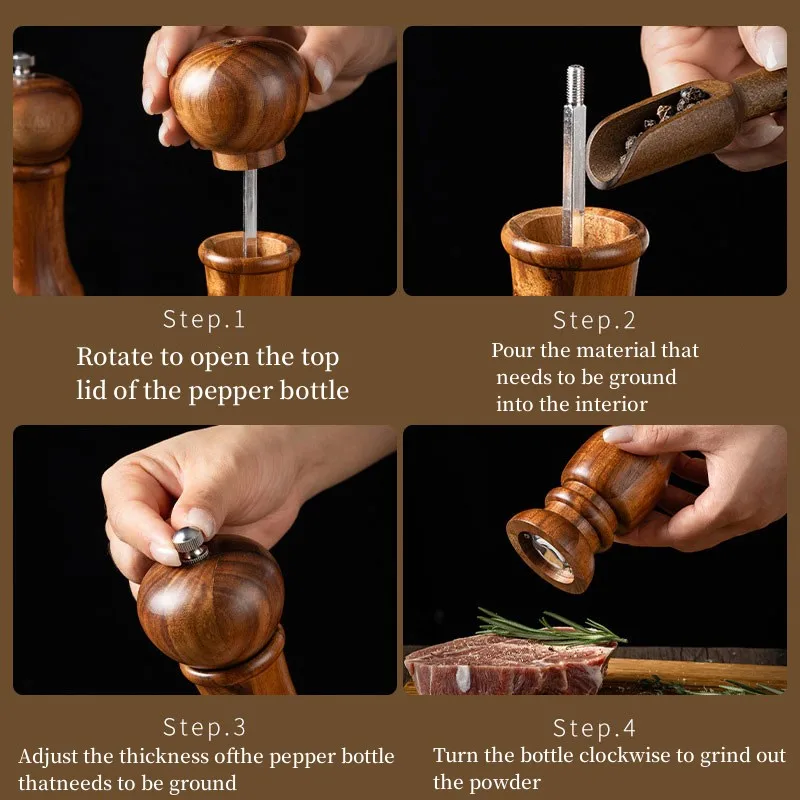 Step.1
Rotate to open the top lid of the pepper bottle

Step.2
Pour the material that needs to be ground into the interior

Step.3
Adjust the thickness ofthe pepper bottle thatneeds to be ground

Step.4
Turn the bottle clockwise to grind out the powder