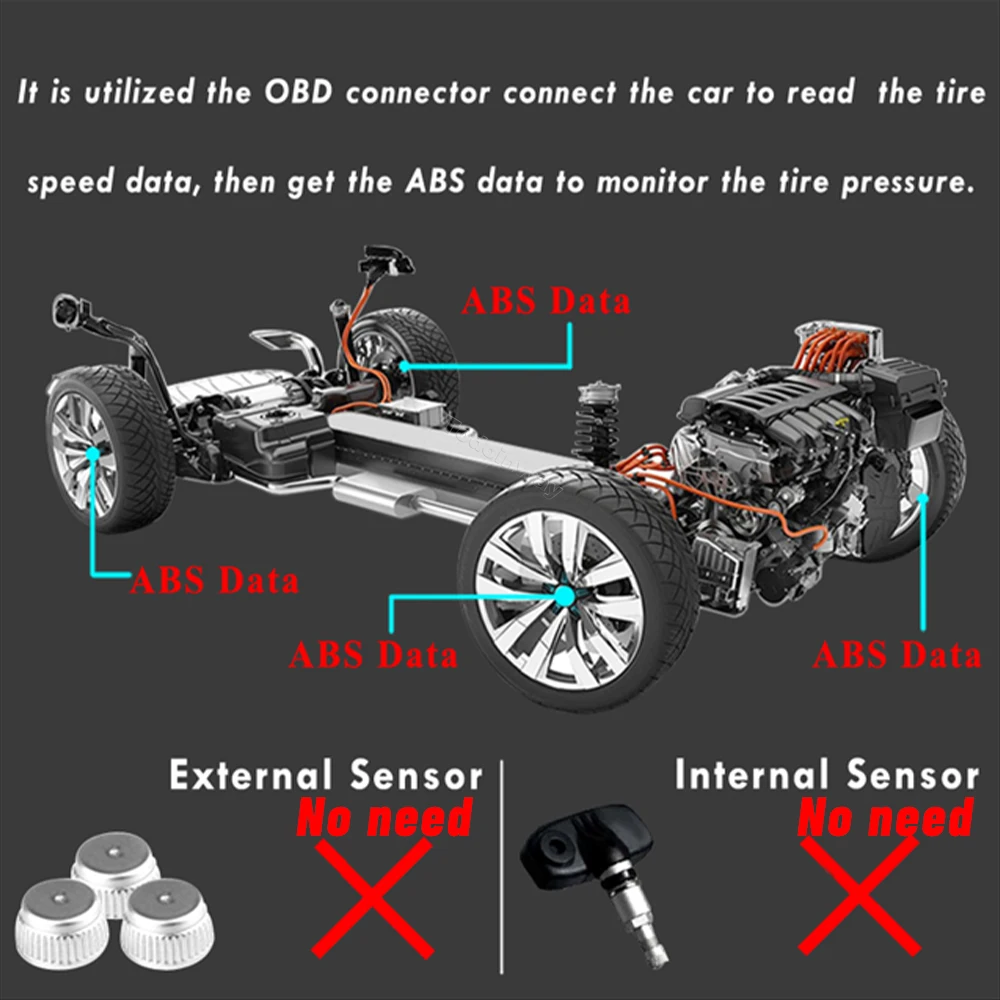 It is utilized the OBD connector connect the car to read the tire speed data, then get the ABS data to monitor the tire pressure.

ABS Data

ABS Data

ABS Data

ABS Data

External Sensor
No need

Internal Sensor
No need