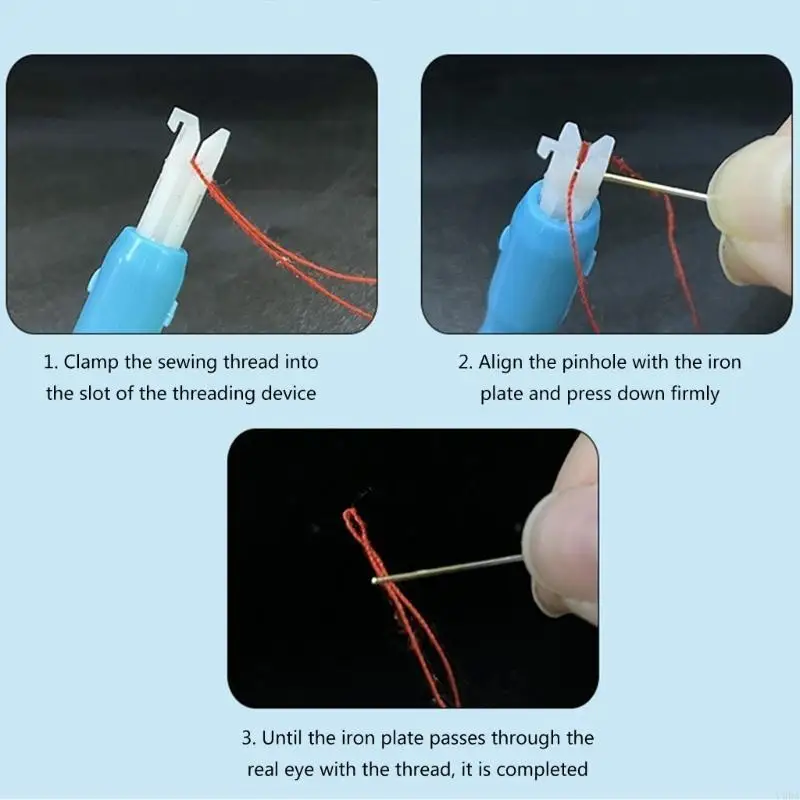 1. Clamp the sewing thread into the slot of the threading device

2. Align the pinhole with the iron plate and press down firmly

3. Until the iron plate passes through the real eye with the thread, it is completed