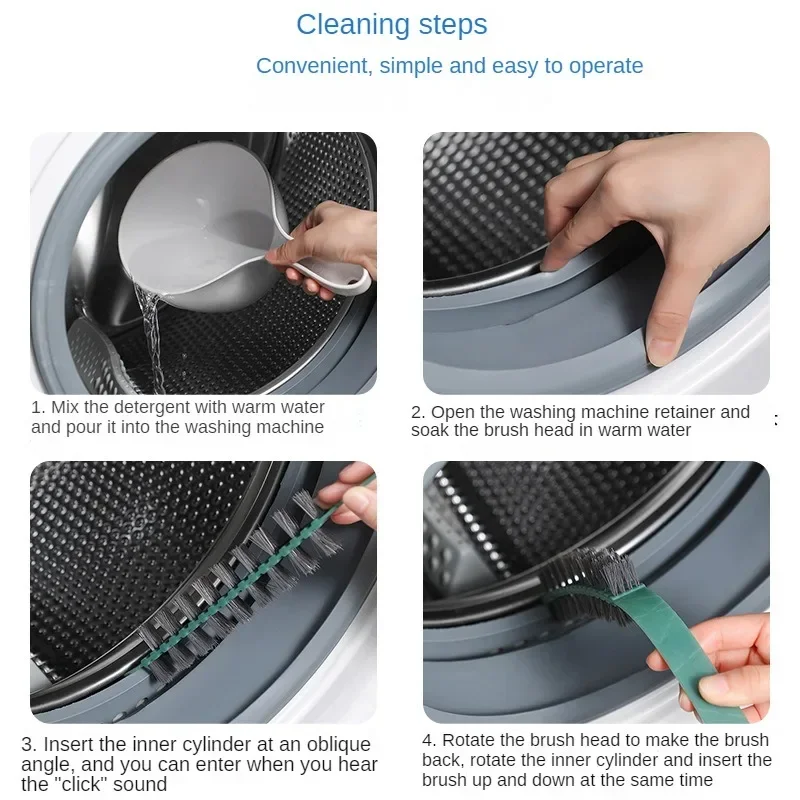 Cleaning steps

Convenient, simple and easy to operate

1. Mix the detergent with warm water and pour it into the washing machine

2. Open the washing machine retainer and soak the brush head in warm water

:

3. Insert the inner cylinder at an oblique angle, and you can enter when you hear the "click" sound

4. Rotate the brush head to make the brush back, rotate the inner cylinder and insert the brush up and down at the same time