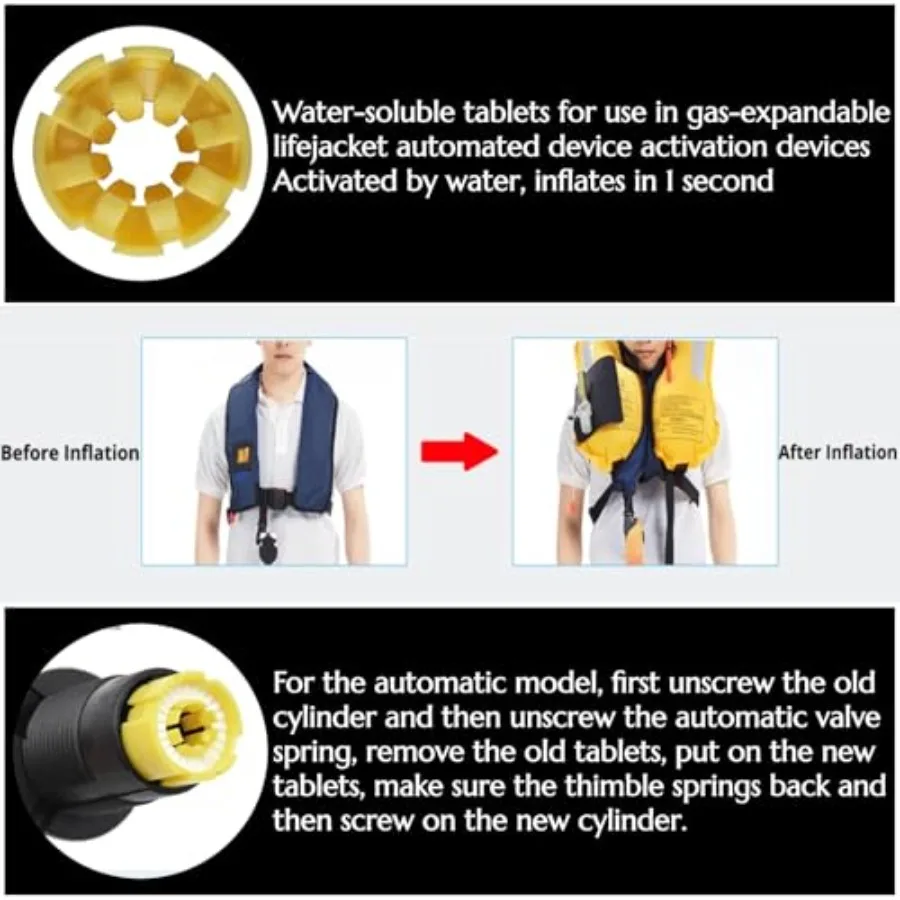 Water-soluble tablets for use in gas-expandable lifejacket automated device activation devices
Activated by water, inflates in 1 second

Before Inflation

After Inflation

For the automatic model, first unscrew the old cylinder and then unscrew the automatic valve spring, remove the old tablets, put on the new tablets, make sure the thimble springs back and then screw on the new cylinder.